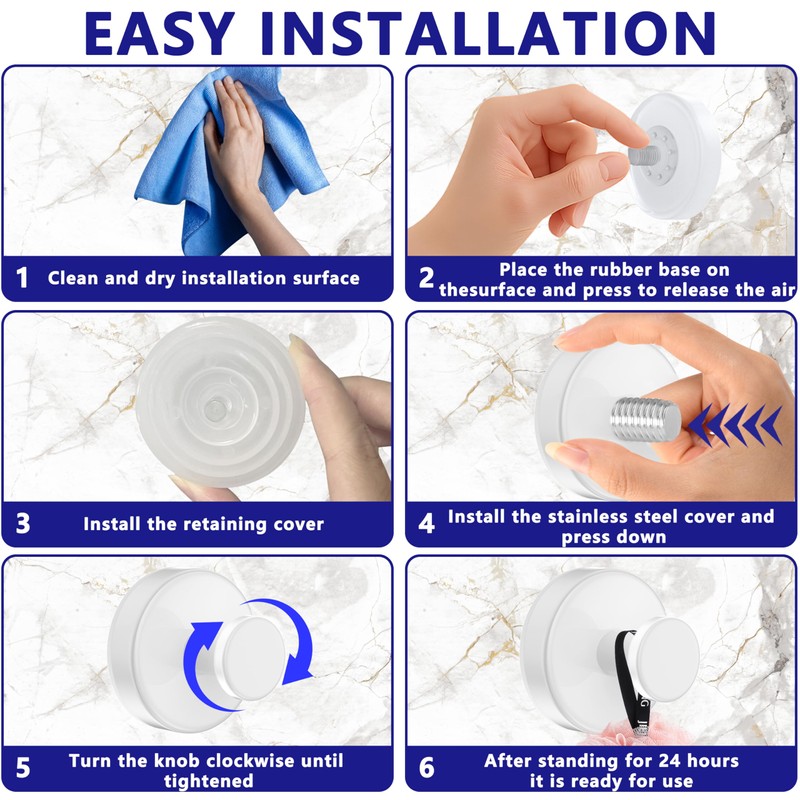 EASY INSTALLATION

1 Clean and dry installation surface

2 Place the rubber base on thesurface and press to release the air

3 Install the retaining cover

4 Install the stainless steel cover and press down

5 Turn the knob clockwise until tightened

6 After standing for 24 hours it is ready for use