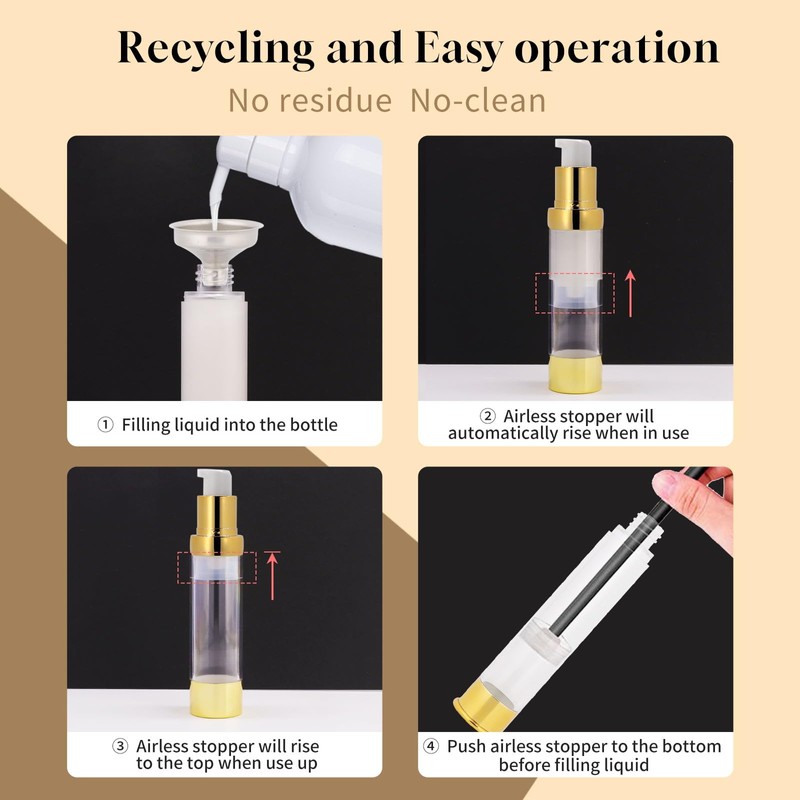 Recycling and Easy operation

No residue No-clean

① Filling liquid into the bottle

② Airless stopper will automatically rise when in use

③ Airless stopper will rise to the top when use up

④ Push airless stopper to the bottom before filling liquid