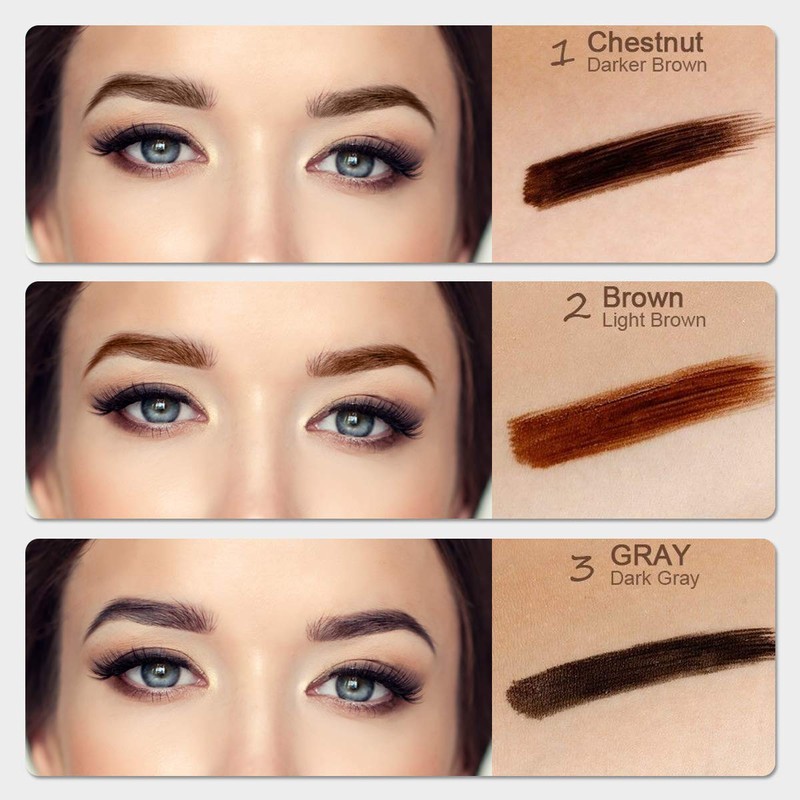 1 Chestnut
Darker Brown

2 Brown
Light Brown

3 GRAY
Dark Gray