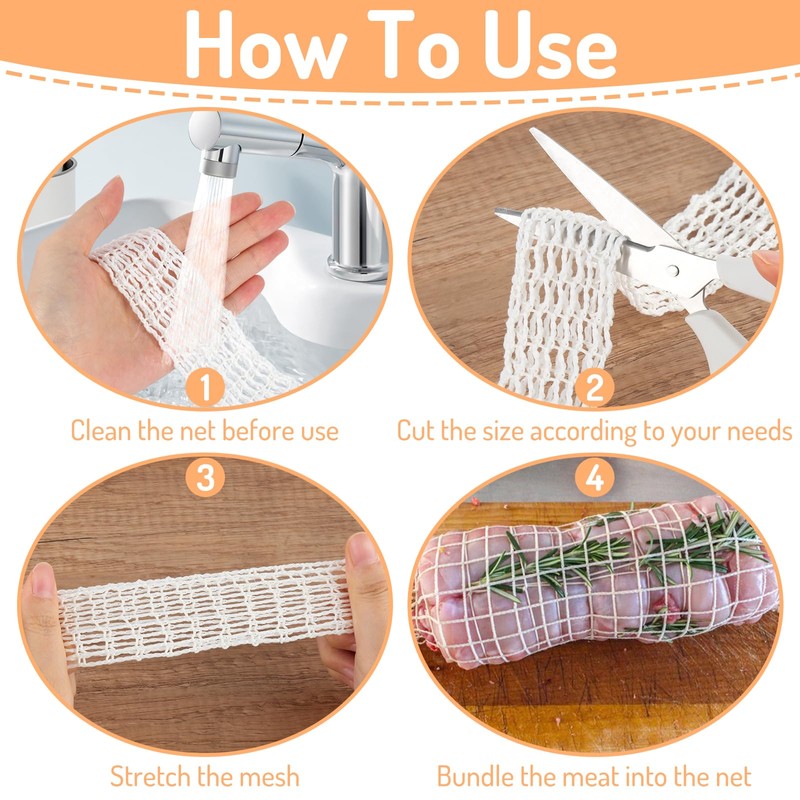 How To Use

1

Clean the net before use

2

Cut the size according to your needs

3

Stretch the mesh

4

Bundle the meat into the net