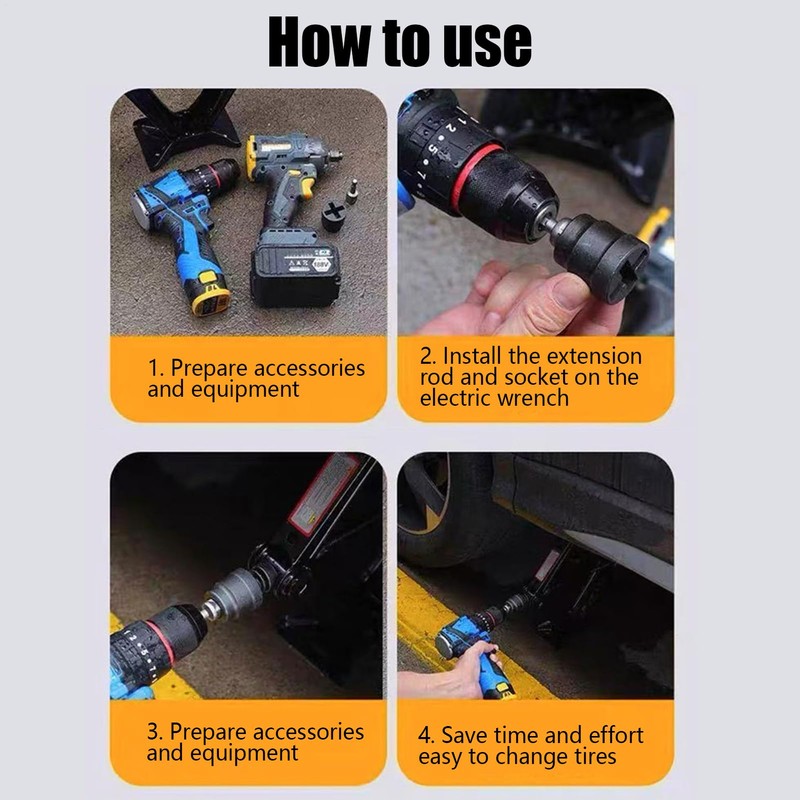 How to use

1. Prepare accessories and equipment

2. Install the extension rod and socket on the electric wrench

3. Prepare accessories and equipment

4. Save time and effort easy to change tires