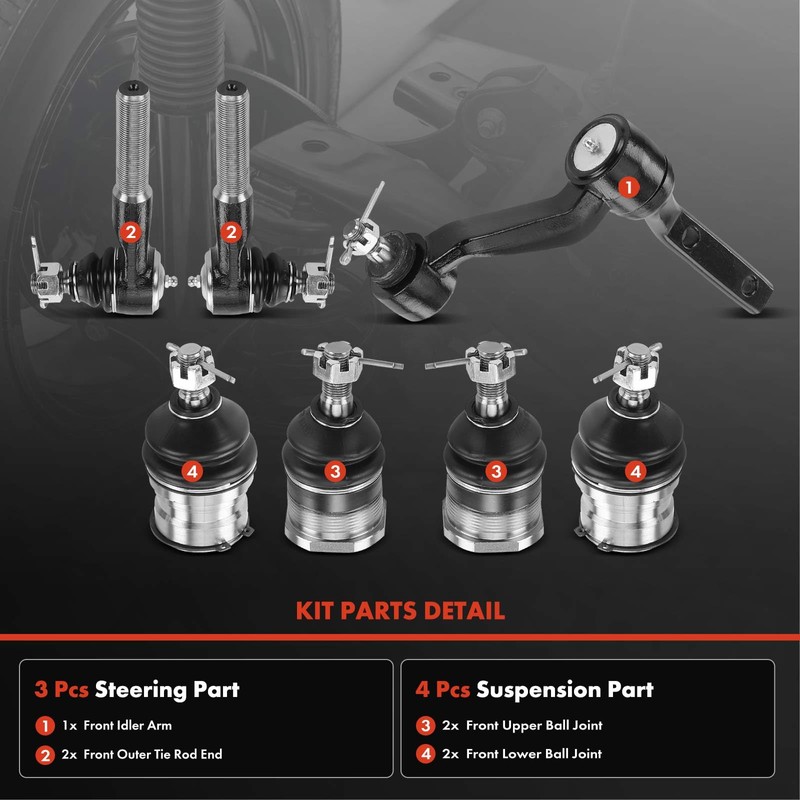 2 2 1

4 3 3 4

KIT PARTS DETAIL

3 Pcs Steering Part

1 1x Front Idler Arm

2 2x Front Outer Tie Rod End

4 Pcs Suspension Part

3 2x Front Upper Ball Joint

4 2x Front Lower Ball Joint