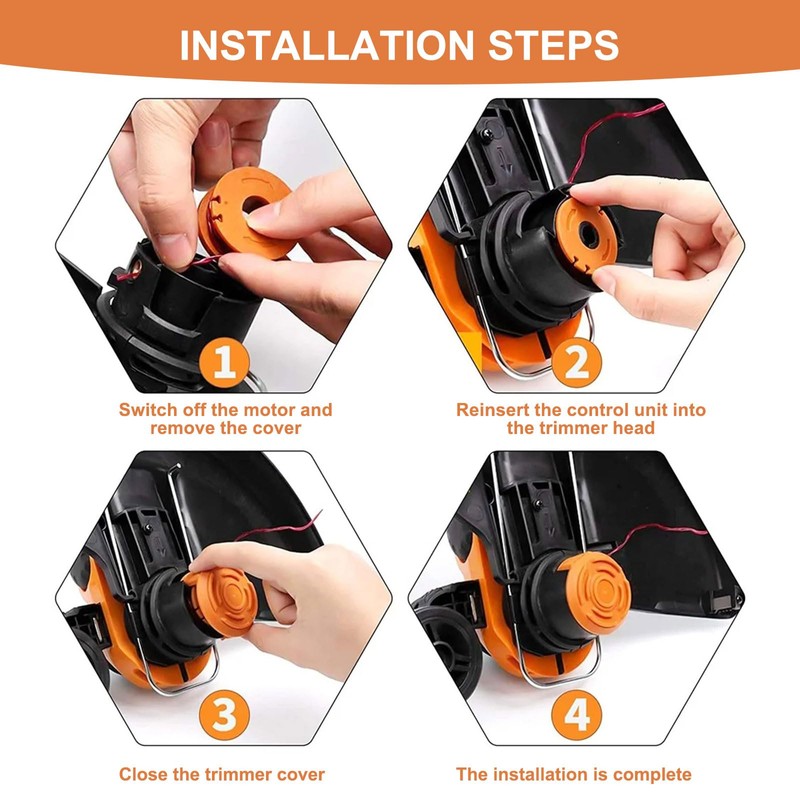 INSTALLATION STEPS

1

Switch off the motor and remove the cover

2

Reinsert the control unit into the trimmer head

3

Close the trimmer cover

4

The installation is complete