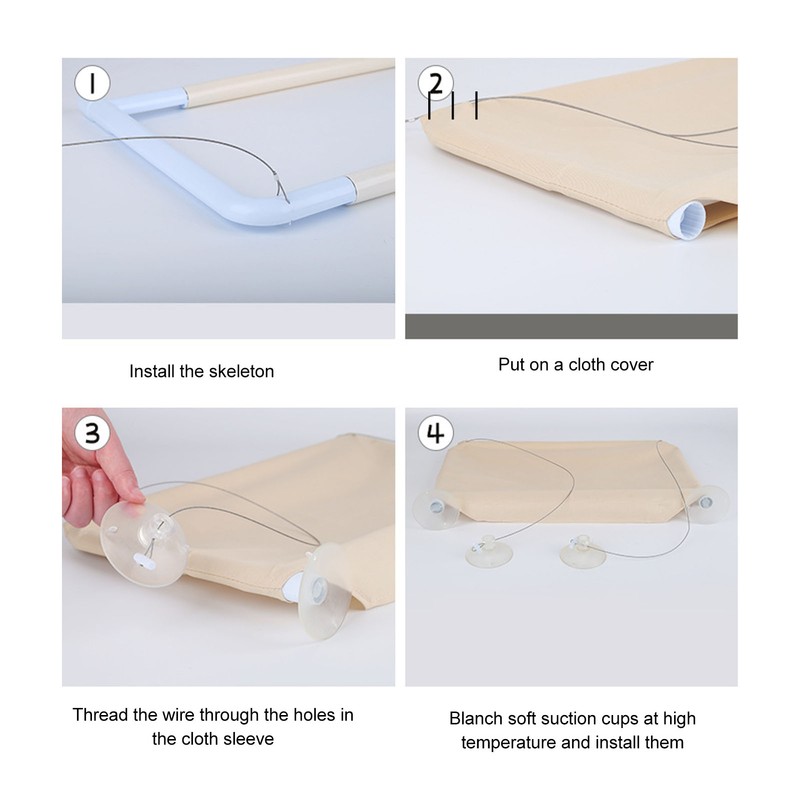 1

Install the skeleton

2

Put on a cloth cover

3

Thread the wire through the holes in the cloth sleeve

4

Blanch soft suction cups at high temperature and install them