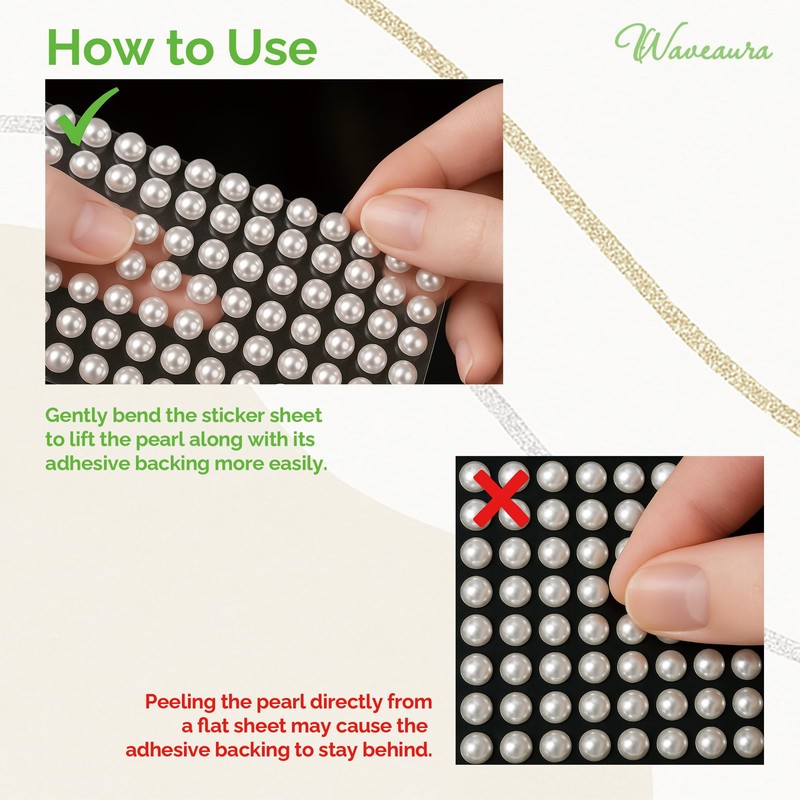 How to Use

Waveaura

Gently bend the sticker sheet to lift the pearl along with its adhesive backing more easily.

Peeling the pearl directly from a flat sheet may cause the adhesive backing to stay behind.