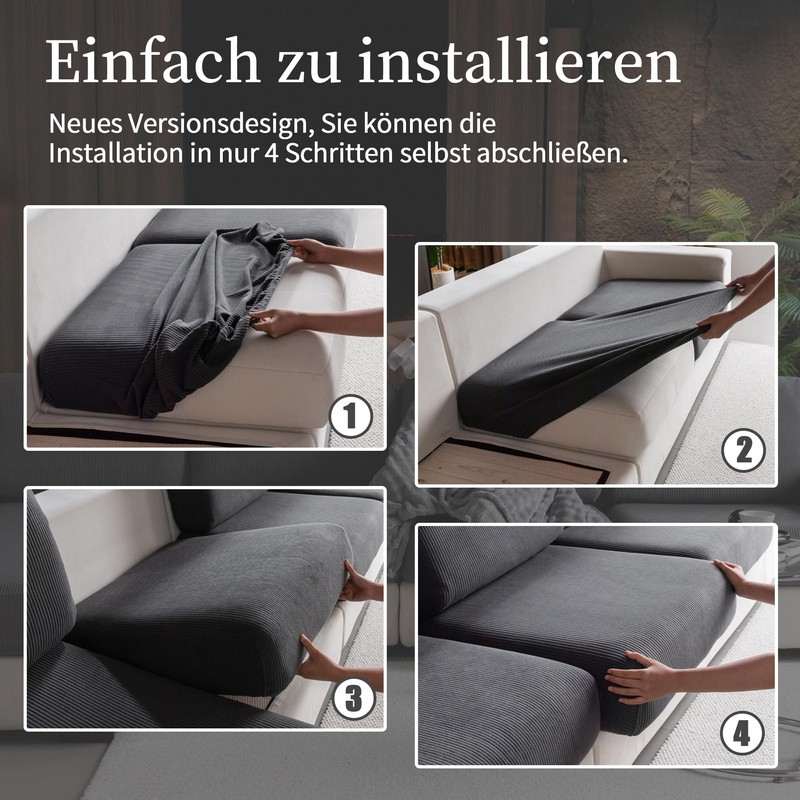 Einfach zu installieren

Neues Versionsdesign, Sie können die Installation in nur 4 Schritten selbst abschließen.

1

2

3

4