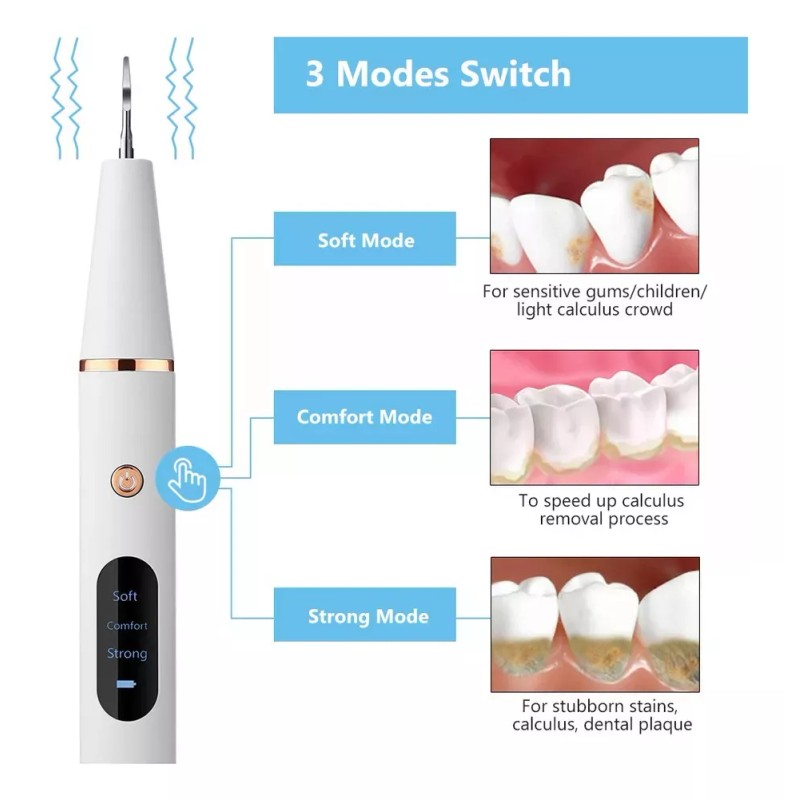 3 Modes Switch

Soft Mode

For sensitive gums/children/ light calculus crowd

Comfort Mode

To speed up calculus removal process

Strong Mode

For stubborn stains, calculus, dental plaque

Soft
Comfort
Strong