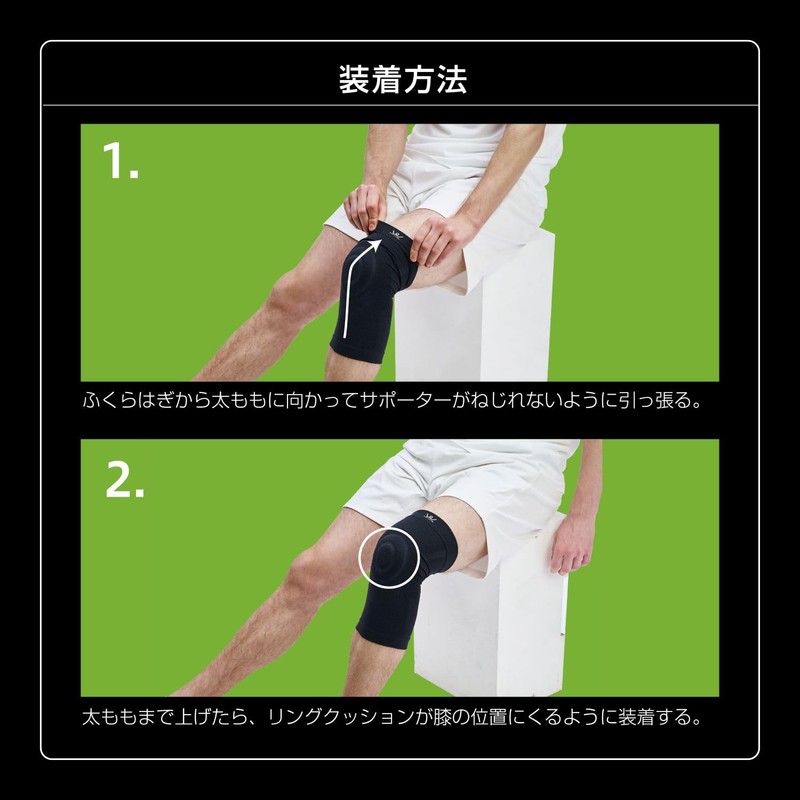 装着方法

1.

ふくらはぎから太ももに向かってサポーターがねじれないように引っ張る。

2.

太ももまで上げたら、リングクッションが膝の位置にくるように装着する。