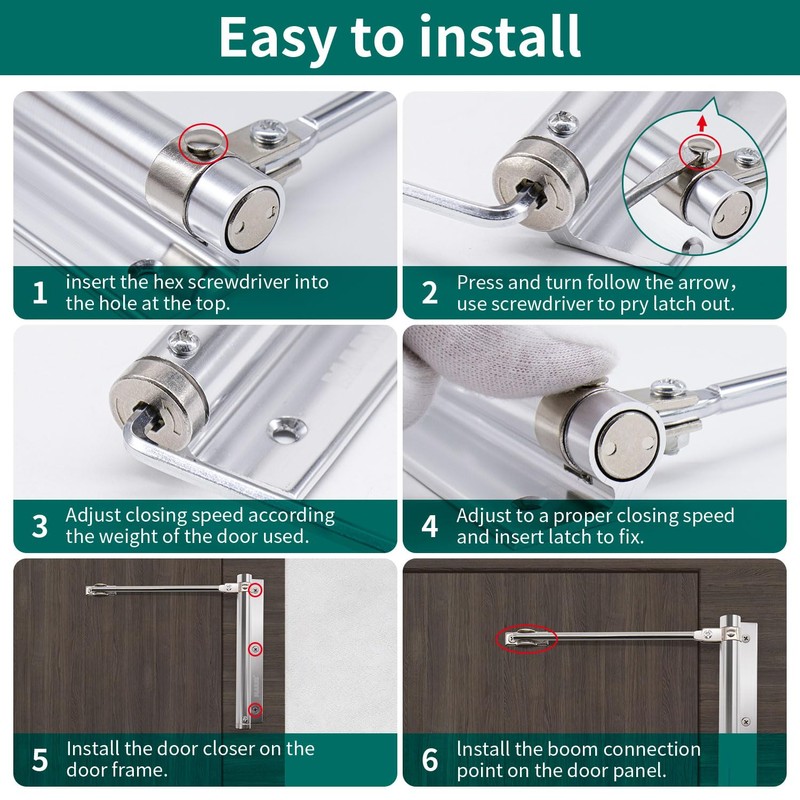 Easy to install

1 insert the hex screwdriver into the hole at the top.

2 Press and turn follow the arrow, use screwdriver to pry latch out.

3 Adjust closing speed according the weight of the door used.

4 Adjust to a proper closing speed and insert latch to fix.

5 Install the door closer on the door frame.

6 Install the boom connection point on the door panel.