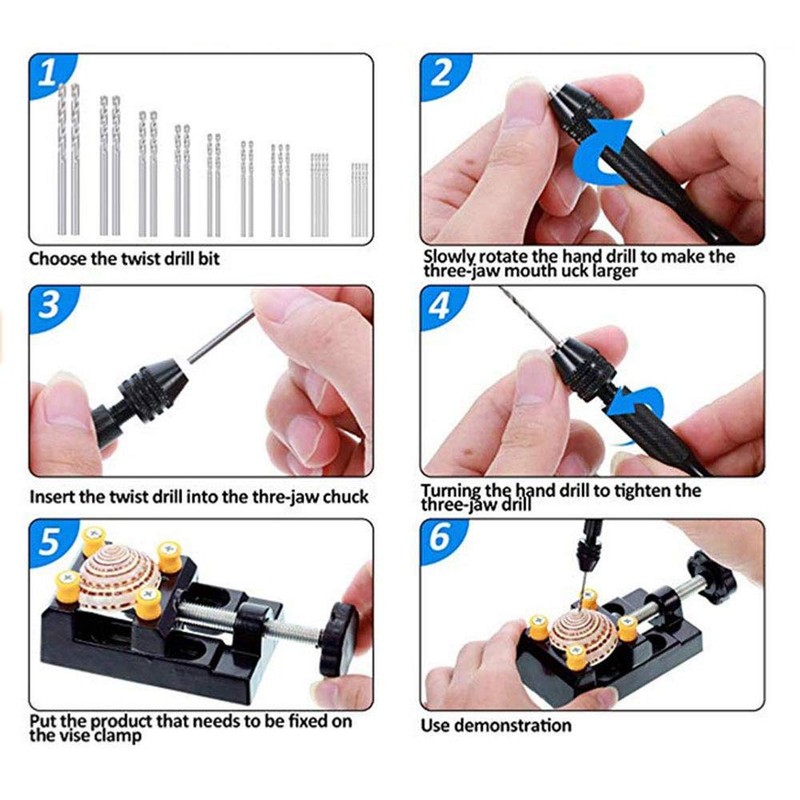 1

Choose the twist drill bit

2

Slowly rotate the hand drill to make the three-jaw mouth uck larger

3

Insert the twist drill into the thre-jaw chuck

4

Turning the hand drill to tighten the three-jaw drill

5

Put the product that needs to be fixed on the vise clamp

6

Use demonstration