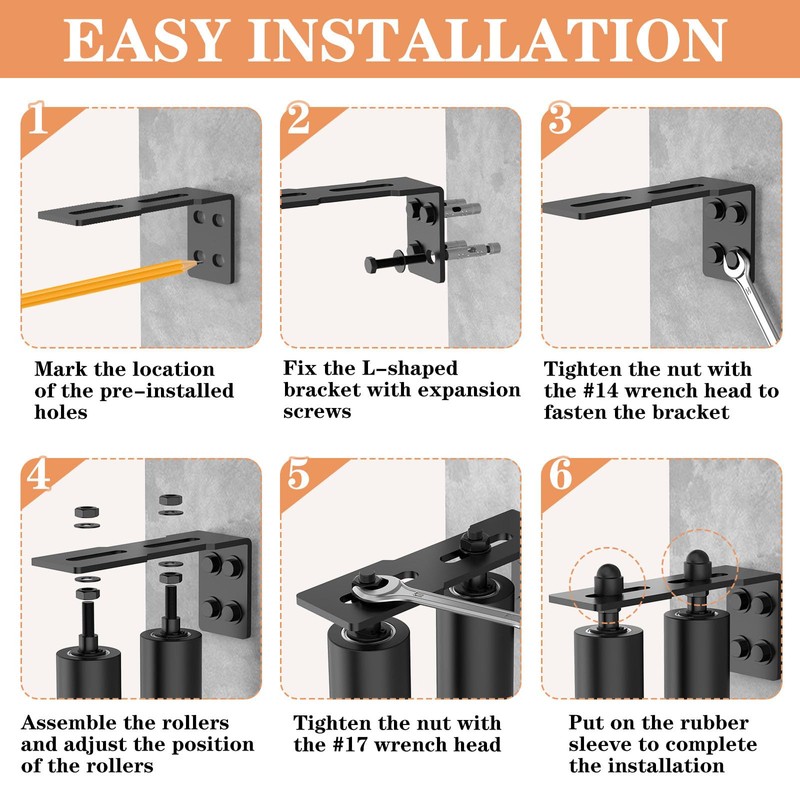 EASY INSTALLATION

1

Mark the location of the pre–installed holes

2

Fix the L–shaped bracket with expansion screws

3

Tighten the nut with the #14 wrench head to fasten the bracket

4

Assemble the rollers and adjust the position of the rollers

5

Tighten the nut with the #17 wrench head

6

Put on the rubber sleeve to complete the installation