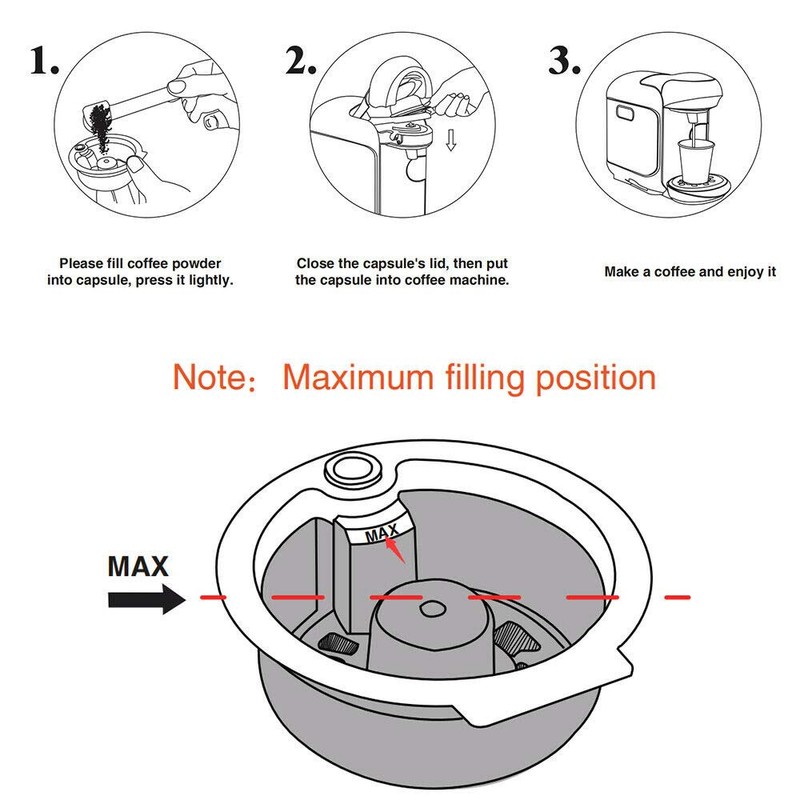 1.

Please fill coffee powder into capsule, press it lightly.

2.

Close the capsule's lid, then put the capsule into coffee machine.

3.

Make a coffee and enjoy it

Note: Maximum filling position

MAX

MAX