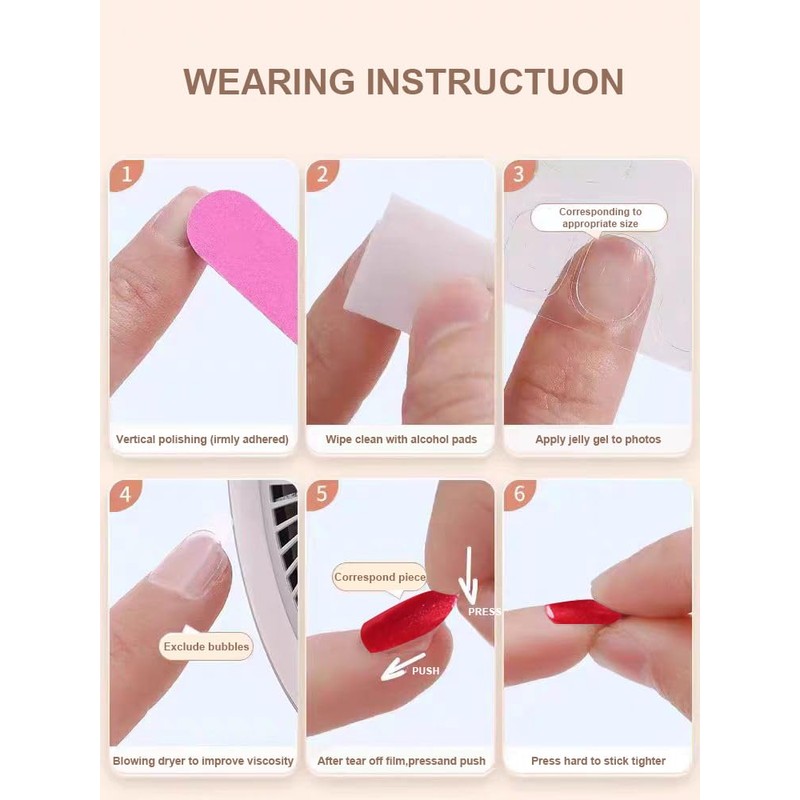 WEARING INSTRUCTUON

1

Vertical polishing (irmly adhered)

2

Wipe clean with alcohol pads

3

Corresponding to appropriate size

Apply jelly gel to photos

4

Exclude bubbles

Blowing dryer to improve viscosity

5

Correspond piece

PRESS

PUSH

After tear off film,pressand push

6

Press hard to stick tighter