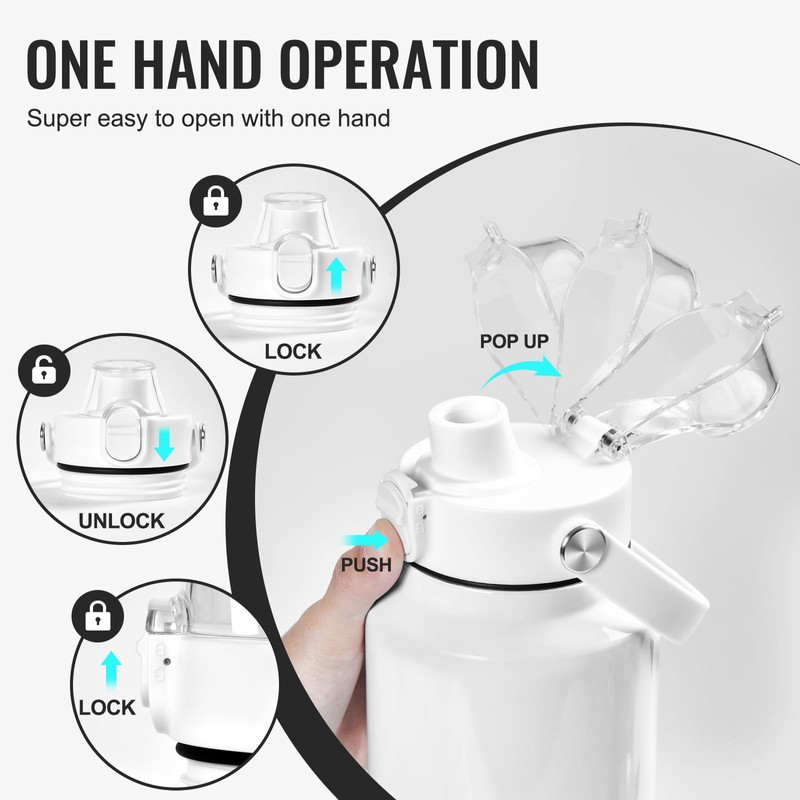 ONE HAND OPERATION
Super easy to open with one hand

LOCK

UNLOCK

LOCK

POP UP

PUSH