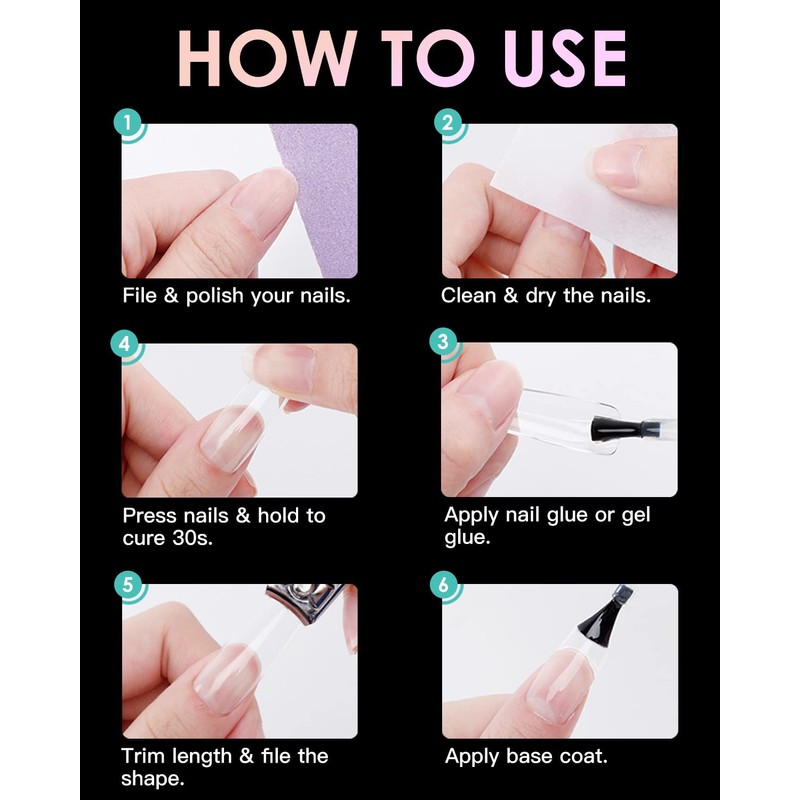 HOW TO USE

1
File & polish your nails.

2
Clean & dry the nails.

4
Press nails & hold to cure 30s.

3
Apply nail glue or gel glue.

5
Trim length & file the shape.

6
Apply base coat.