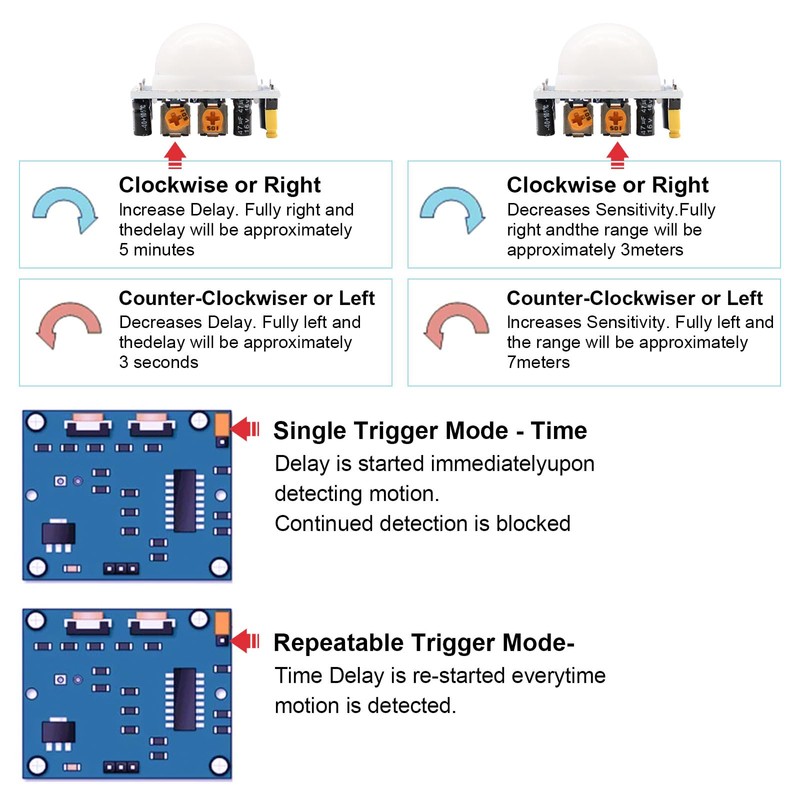 Clockwise or Right
Increase Delay. Fully right and thedelay will be approximately 5 minutes

Counter-Clockwiser or Left
Decreases Delay. Fully left and thedelay will be approximately 3 seconds

Clockwise or Right
Decreases Sensitivity.Fully right andthe range will be approximately 3meters

Counter-Clockwiser or Left
Increases Sensitivity. Fully left and the range will be approximately 7meters

Single Trigger Mode - Time
Delay is started immediatelyupon detecting motion.
Continued detection is blocked

Repeatable Trigger Mode-
Time Delay is re-started everytime motion is detected.