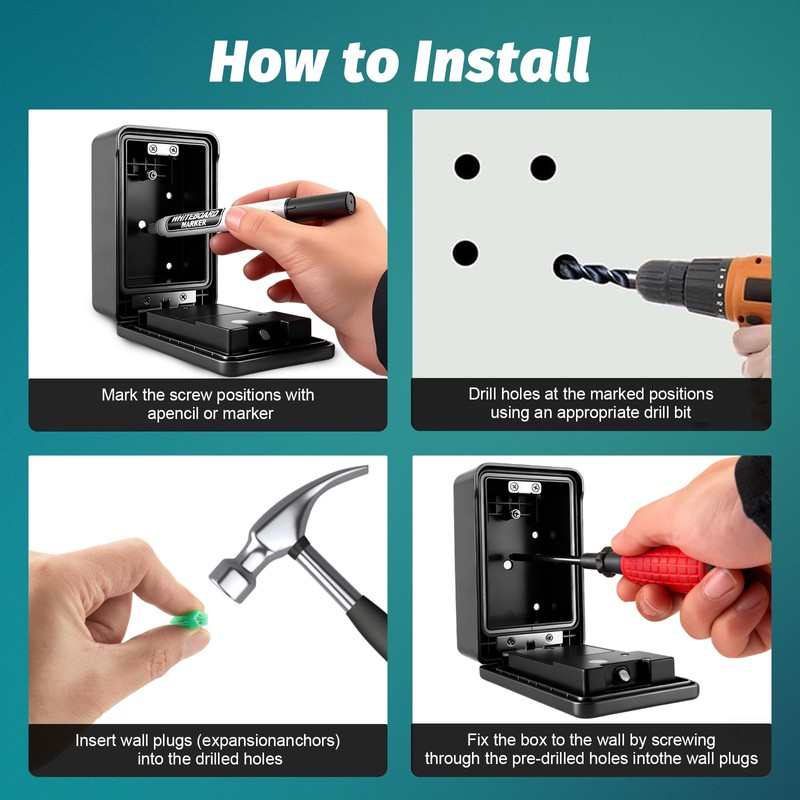 How to Install

WHITEBOARD MARKER

Mark the screw positions with apencil or marker

Drill holes at the marked positions using an appropriate drill bit

Insert wall plugs (expansionanchors) into the drilled holes

Fix the box to the wall by screwing through the pre-drilled holes intothe wall plugs