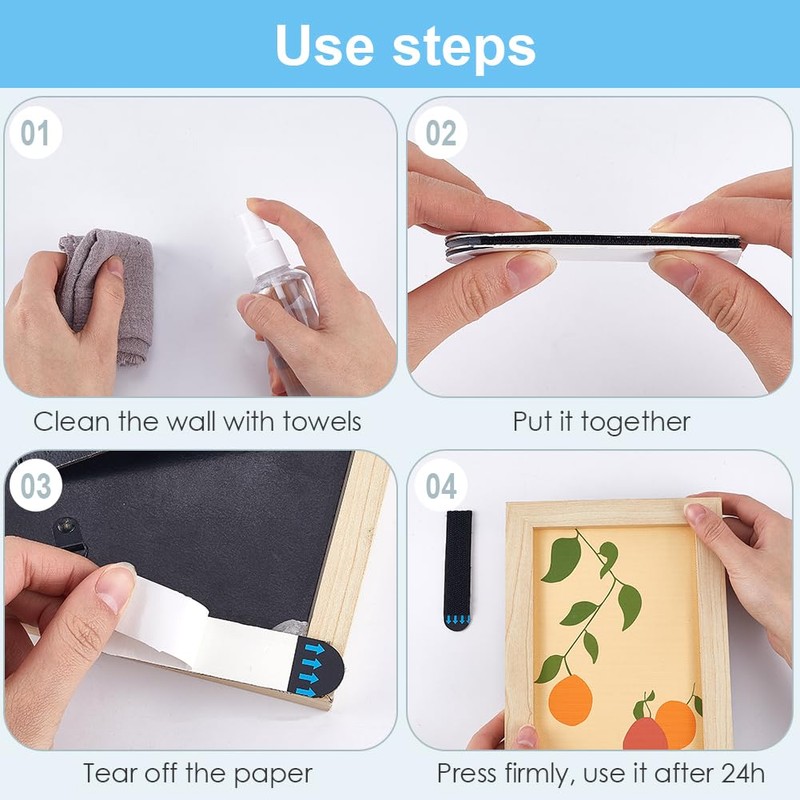 Use steps

01

Clean the wall with towels

02

Put it together

03

Tear off the paper

04

Press firmly, use it after 24h