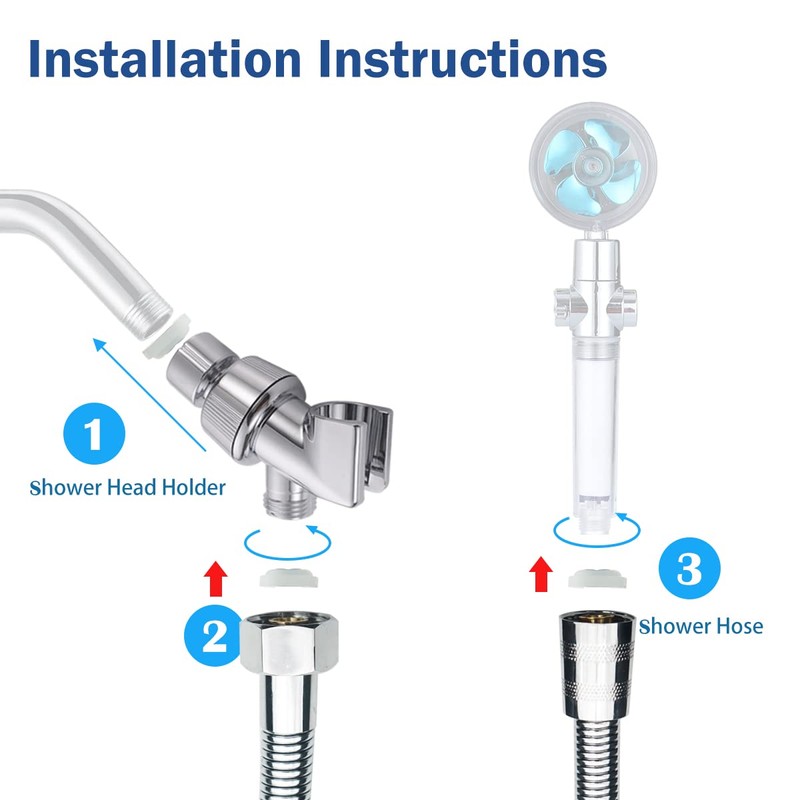 Installation Instructions

1

Shower Head Holder

2

3

Shower Hose