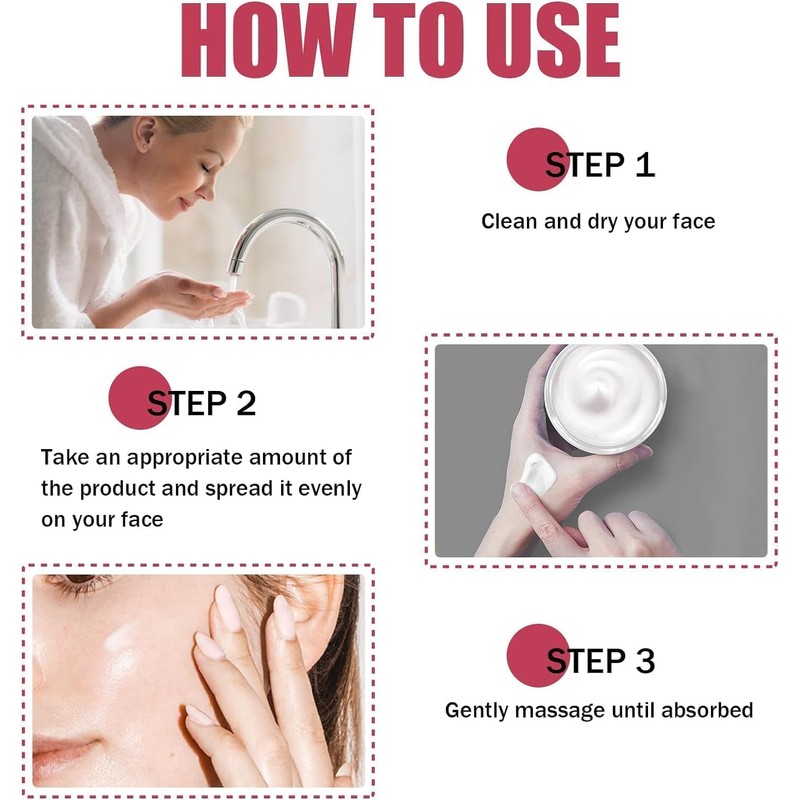 HOW TO USE

STEP 1

Clean and dry your face

STEP 2

Take an appropriate amount of the product and spread it evenly on your face

STEP 3

Gently massage until absorbed