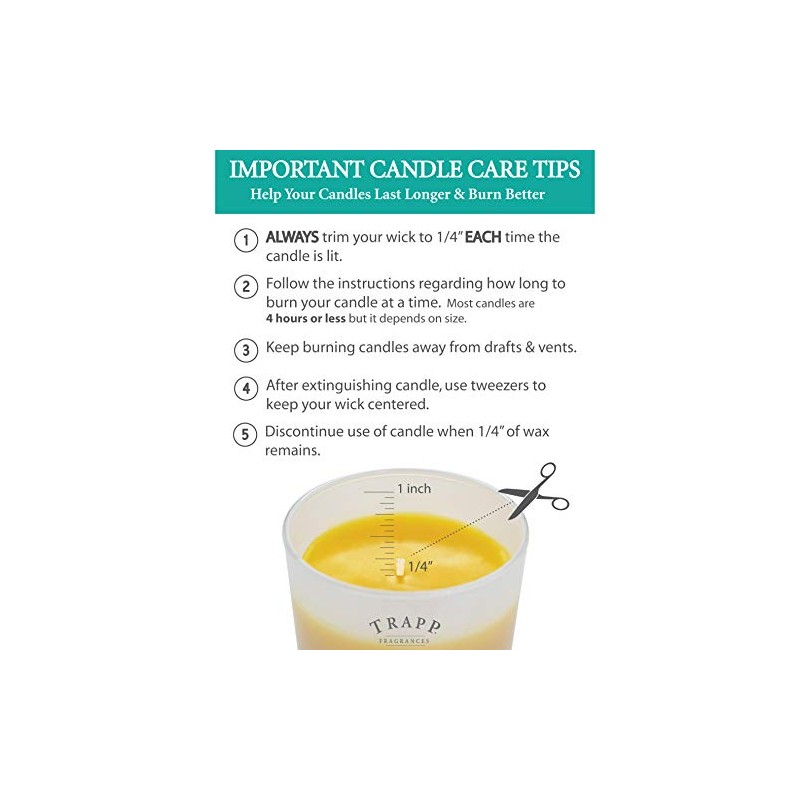 IMPORTANT CANDLE CARE TIPS
Help Your Candles Last Longer & Burn Better

1 ALWAYS trim your wick to 1/4" EACH time the candle is lit.

2 Follow the instructions regarding how long to burn your candle at a time. Most candles are 4 hours or less but it depends on size.

3 Keep burning candles away from drafts & vents.

4 After extinguishing candle, use tweezers to keep your wick centered.

5 Discontinue use of candle when 1/4" of wax remains.

1 inch

1/4"

TRAPP
FRAGRANCES