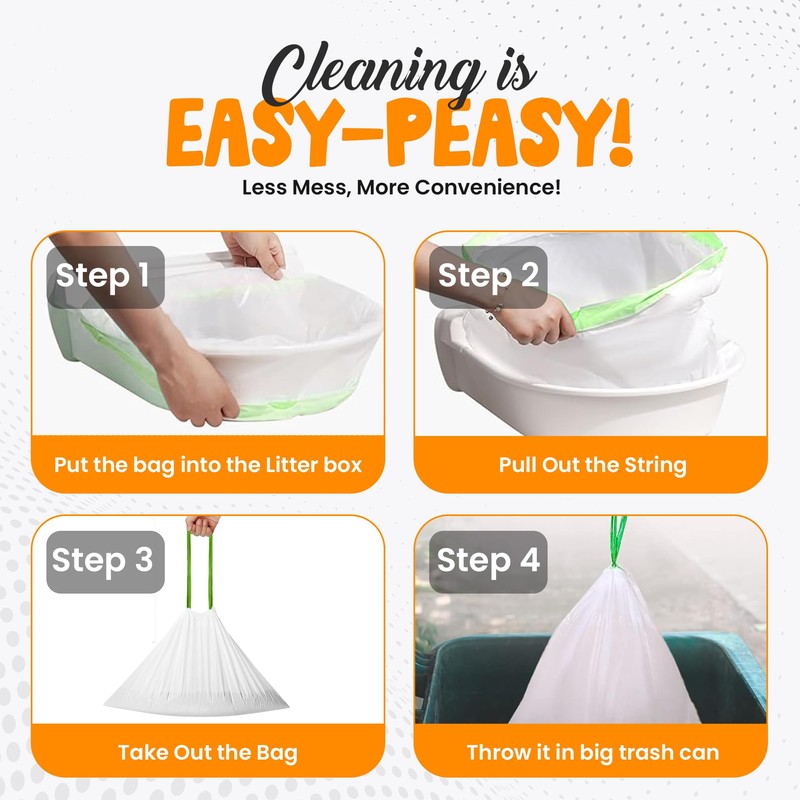 Cleaning is
EASY-PEASY!
Less Mess, More Convenience!

Step 1
Put the bag into the Litter box

Step 2
Pull Out the String

Step 3
Take Out the Bag

Step 4
Throw it in big trash can