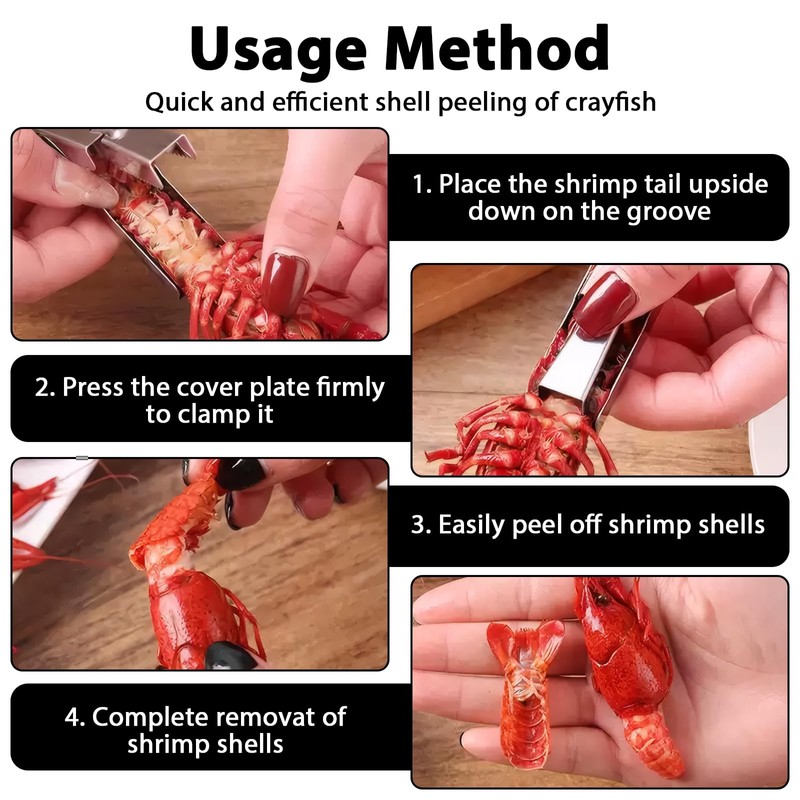 Usage Method

Quick and efficient shell peeling of crayfish

1. Place the shrimp tail upside down on the groove

2. Press the cover plate firmly to clamp it

3. Easily peel off shrimp shells

4. Complete removat of shrimp shells