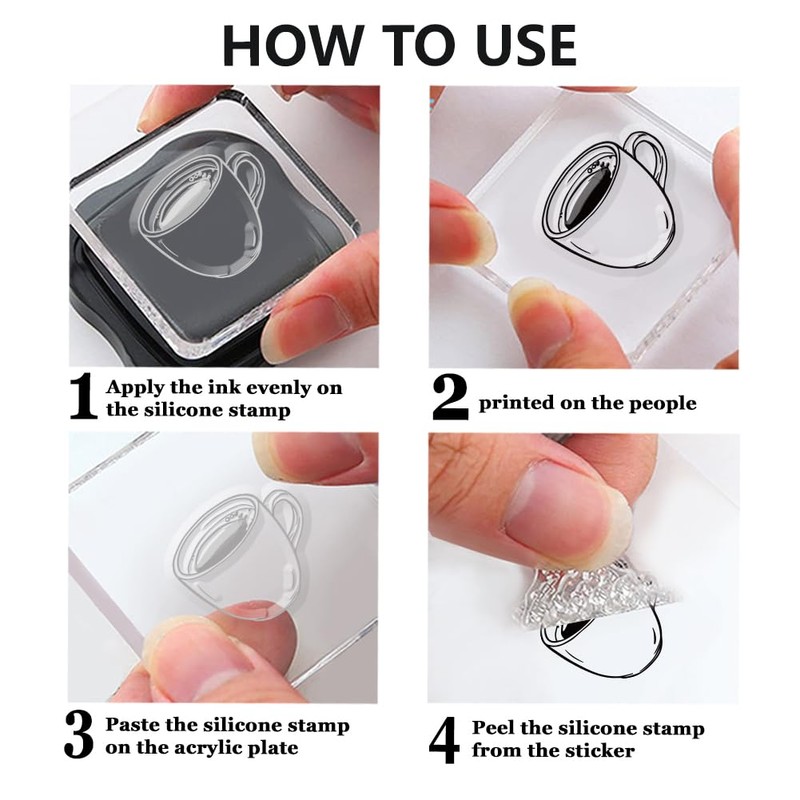 HOW TO USE

1 Apply the ink evenly on the silicone stamp

2 printed on the people

3 Paste the silicone stamp on the acrylic plate

4 Peel the silicone stamp from the sticker