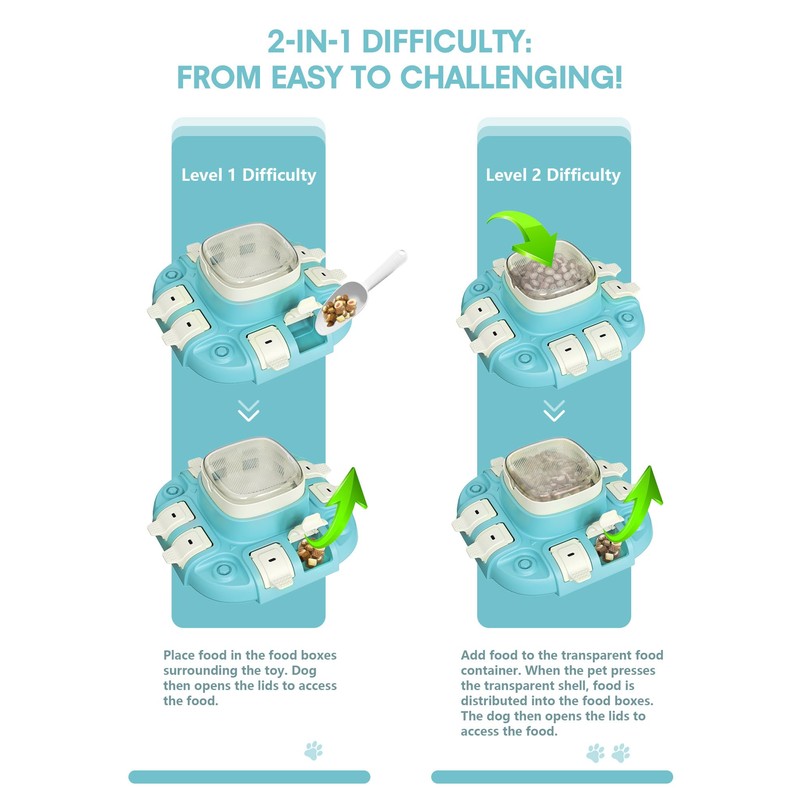 2-IN-1 DIFFICULTY:
FROM EASY TO CHALLENGING!

Level 1 Difficulty

Place food in the food boxes surrounding the toy. Dog then opens the lids to access the food.

Level 2 Difficulty

Add food to the transparent food container. When the pet presses the transparent shell, food is distributed into the food boxes. The dog then opens the lids to access the food.