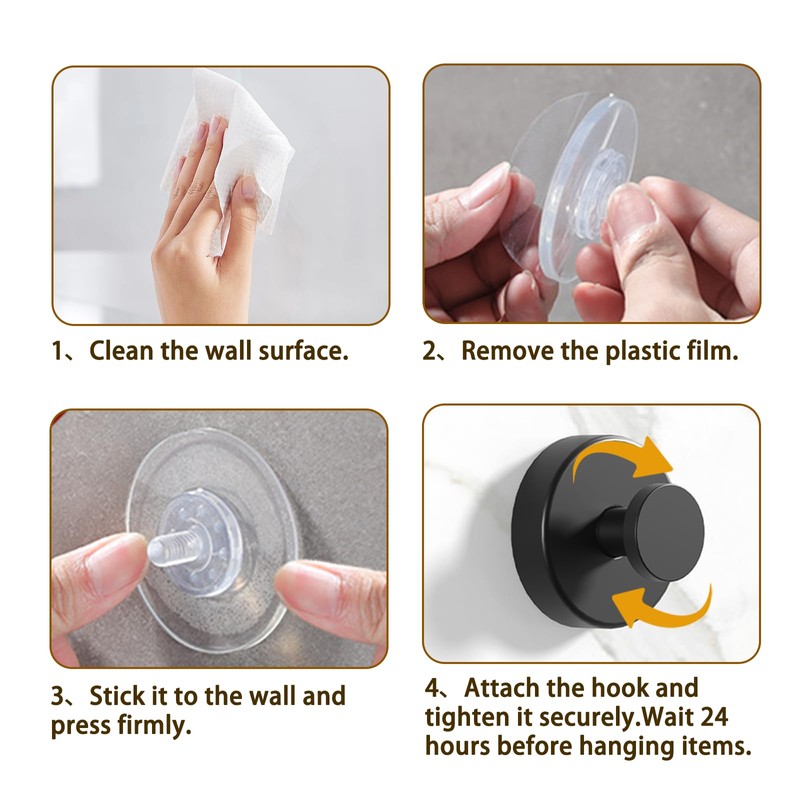 1、Clean the wall surface.

2、Remove the plastic film.

3、Stick it to the wall and press firmly.

4、Attach the hook and tighten it securely.Wait 24 hours before hanging items.