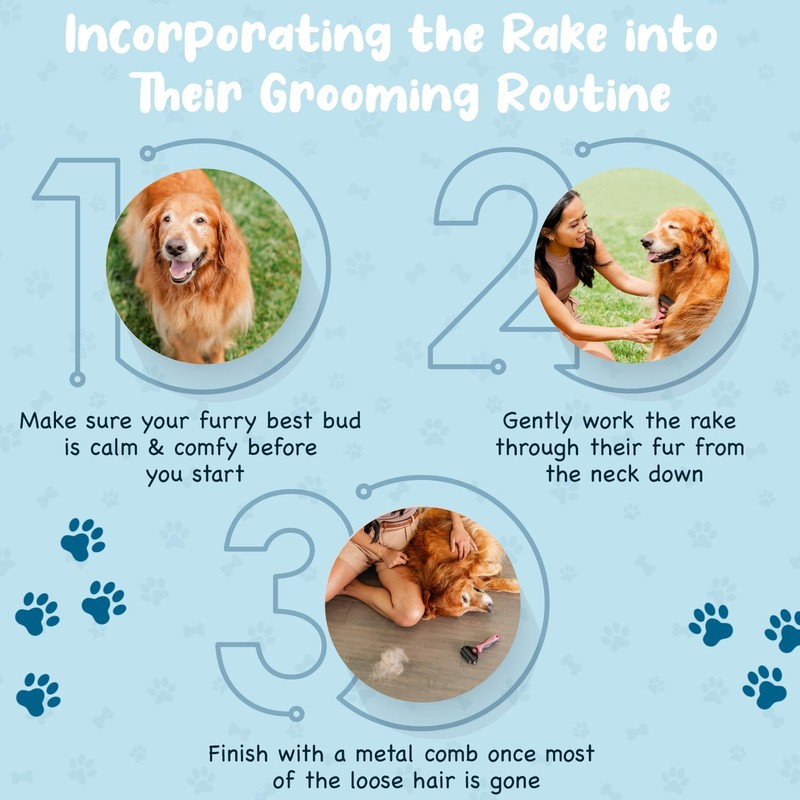 Incorporating the Rake into Their Grooming Routine

1

Make sure your furry best bud is calm & comfy before you start

2

Gently work the rake through their fur from the neck down

3

Finish with a metal comb once most of the loose hair is gone