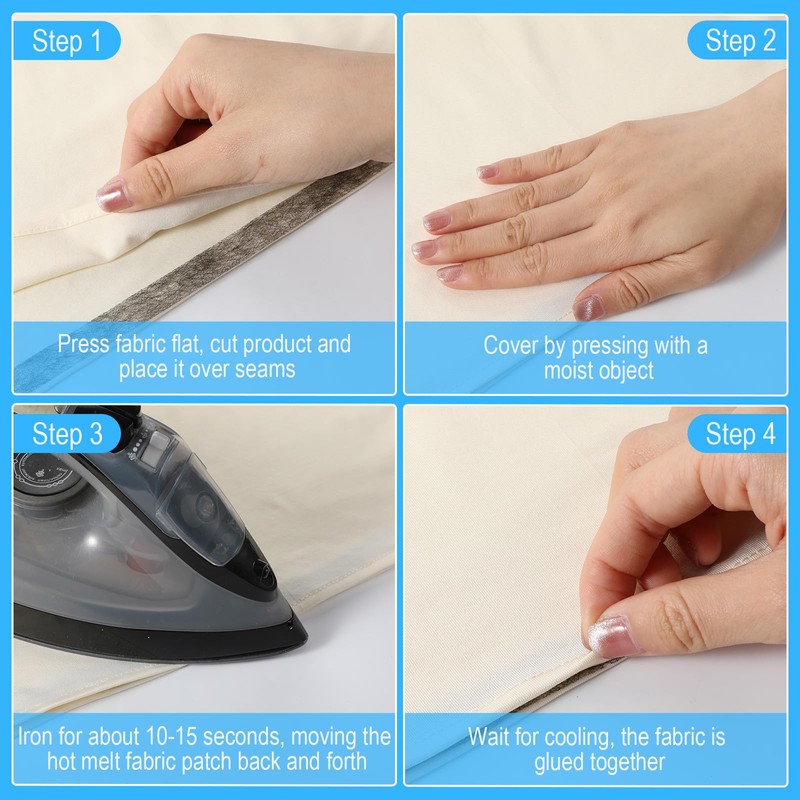 Step 1

Press fabric flat, cut product and place it over seams

Step 2

Cover by pressing with a moist object

Step 3

Iron for about 10-15 seconds, moving the hot melt fabric patch back and forth

Step 4

Wait for cooling, the fabric is glued together