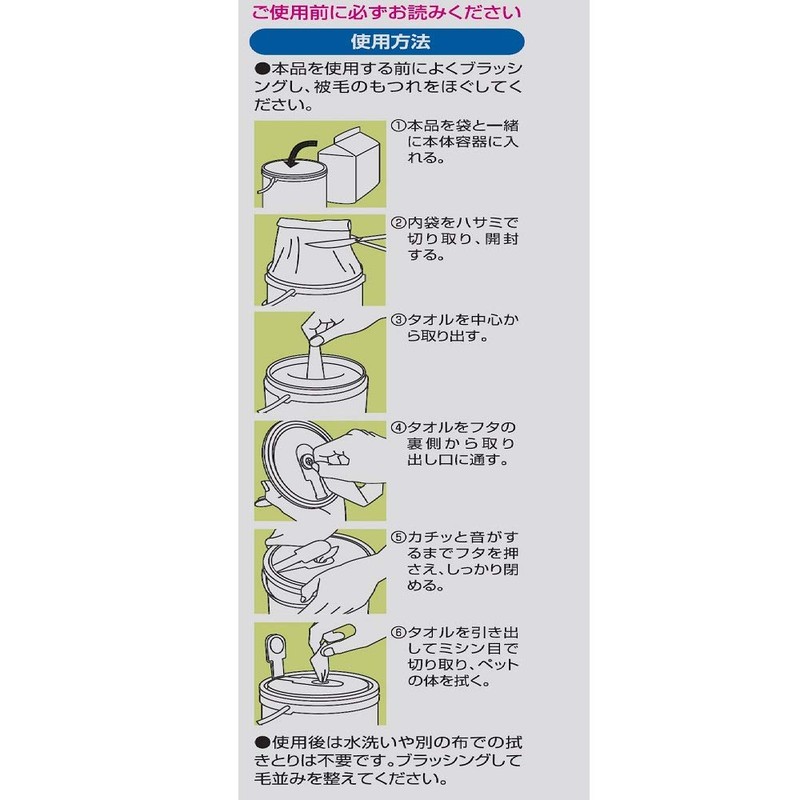 ご使用前に必ずお読みください

使用方法

●本品を使用する前によくブラッシングし、被毛のもつれをほぐしてください。

①本品を袋と一緒に本体容器に入れる。

②内袋をハサミで切り取り、開封する。

③タオルを中心から取り出す。

④タオルをフタの裏側から取り出し口に通す。

⑤カチッと音がするまでフタを押さえ、しっかり閉める。

⑥タオルを引き出してミシン目で切り取り、ペットの体を拭く。

●使用後は水洗いや別の布での拭きとりは不要です。ブラッシングして毛並みを整えてください。