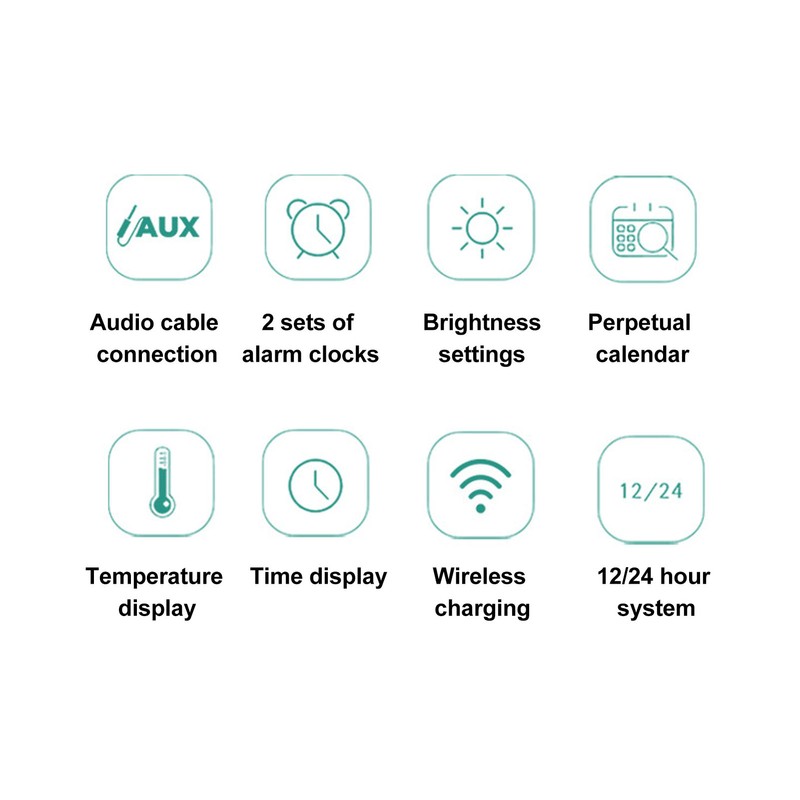 AUX

Audio cable connection

2 sets of alarm clocks

Brightness settings

Perpetual calendar

Temperature display

Time display

Wireless charging

12/24

12/24 hour system