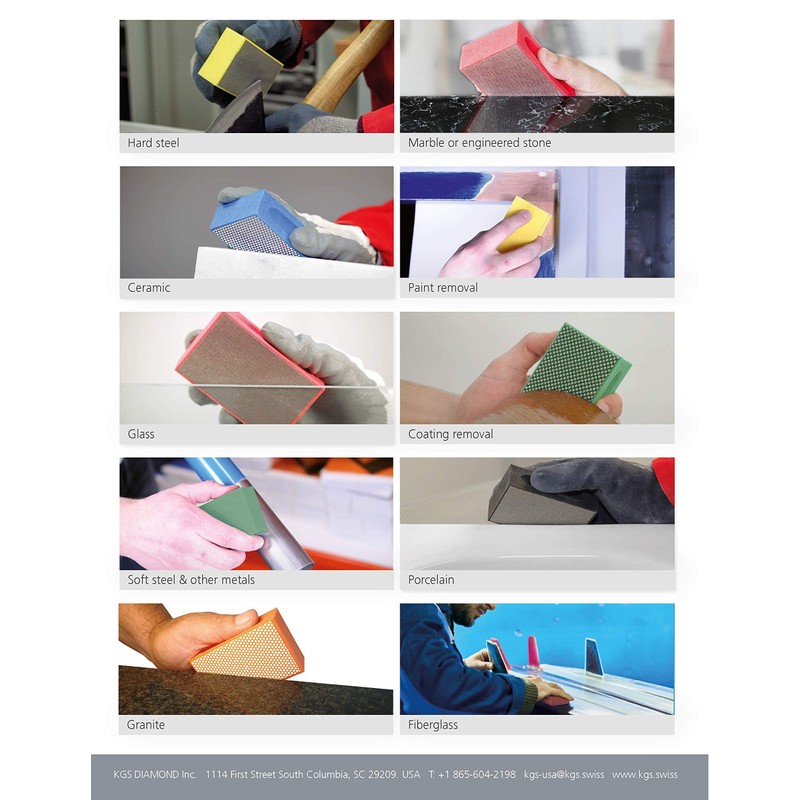 Hard steel

Marble or engineered stone

Ceramic

Paint removal

Glass

Coating removal

Soft steel & other metals

Porcelain

Granite

Fiberglass

KGS DIAMOND Inc. 1114 First Street South Columbia, SC 29209. USA T: +1 865-604-2198 kgs-usa@kgs.swiss www.kgs.swiss