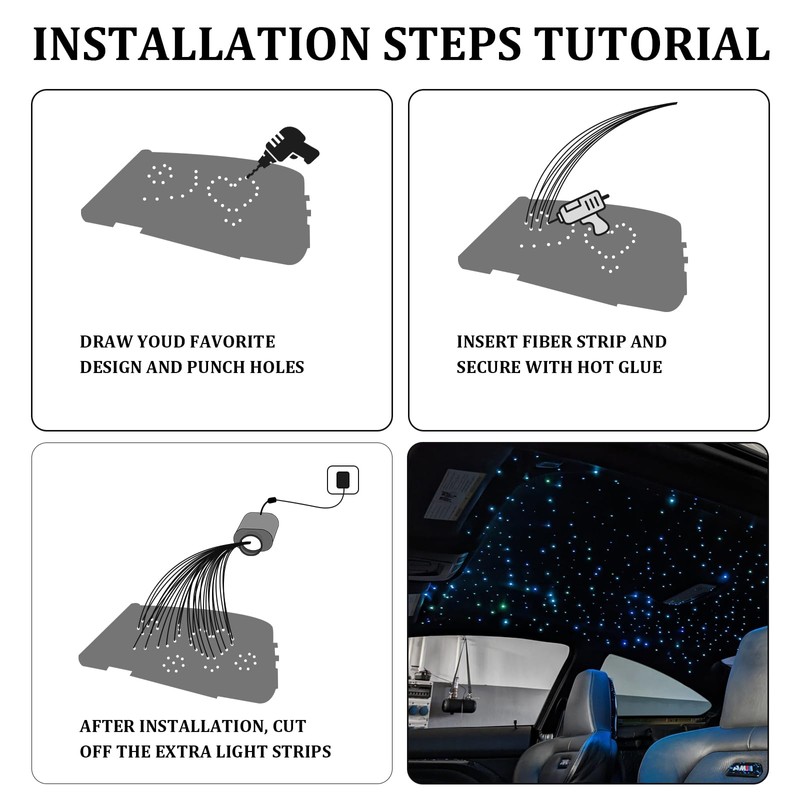 INSTALLATION STEPS TUTORIAL

DRAW YOUD FAVORITE DESIGN AND PUNCH HOLES

INSERT FIBER STRIP AND SECURE WITH HOT GLUE

AFTER INSTALLATION, CUT OFF THE EXTRA LIGHT STRIPS