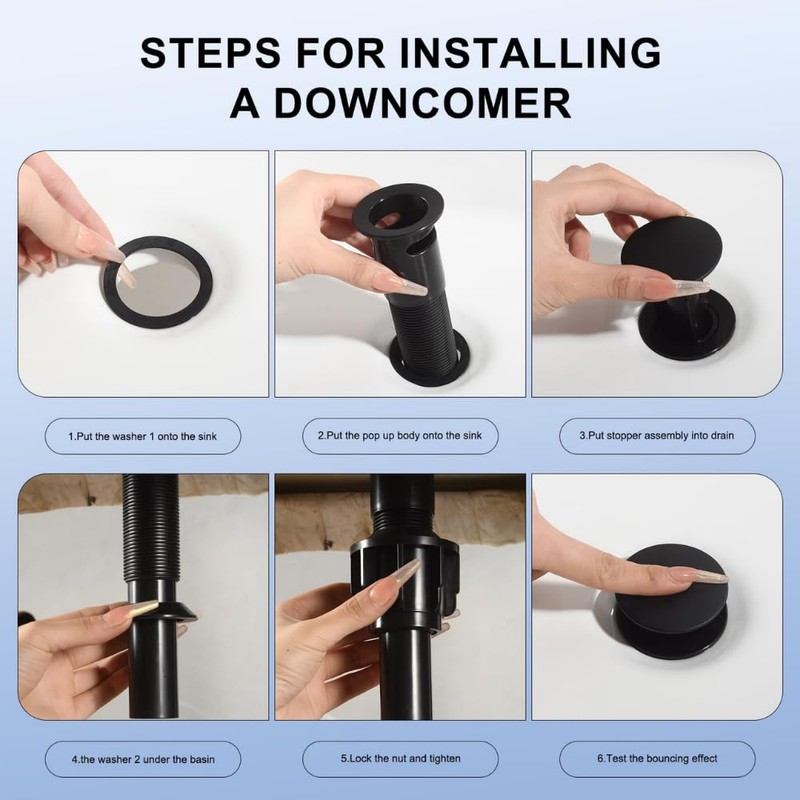 STEPS FOR INSTALLING A DOWNCOMER

1.Put the washer 1 onto the sink

2.Put the pop up body onto the sink

3.Put stopper assembly into drain

4.the washer 2 under the basin

5.Lock the nut and tighten

6.Test the bouncing effect