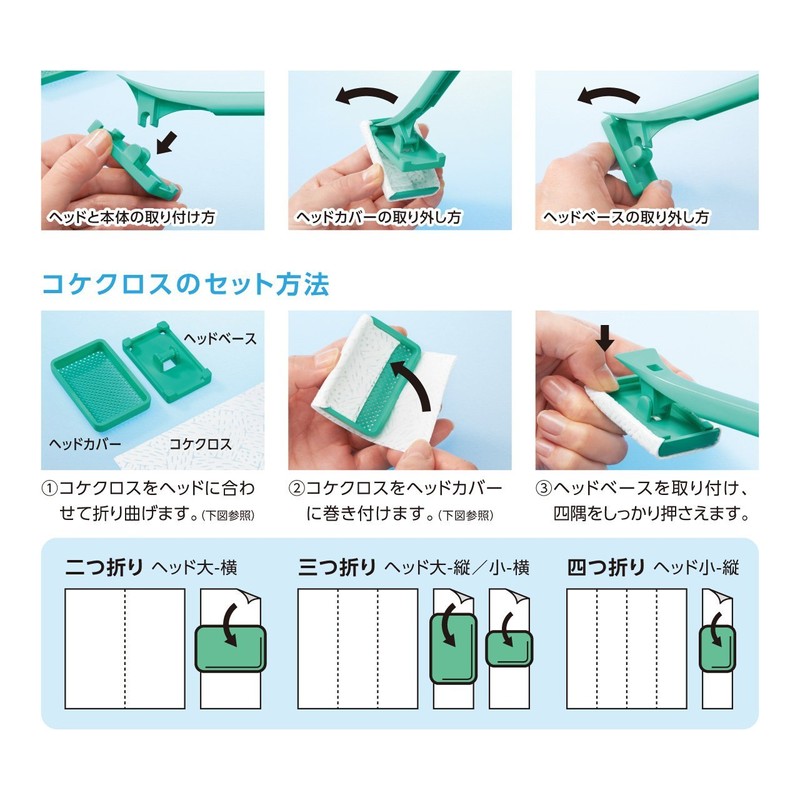 ヘッドと本体の取り付け方

ヘッドカバーの取り外し方

ヘッドベースの取り外し方

コケクロスのセット方法

ヘッドベース

ヘッドカバー

コケクロス

①コケクロスをヘッドに合わせて折り曲げます。(下図参照)

②コケクロスをヘッドカバーに巻き付けます。(下図参照)

③ヘッドベースを取り付け、四隅をしっかり押さえます。

二つ折り ヘッド大-横

三つ折り ヘッド大-縦／小-横

四つ折り ヘッド小-縦