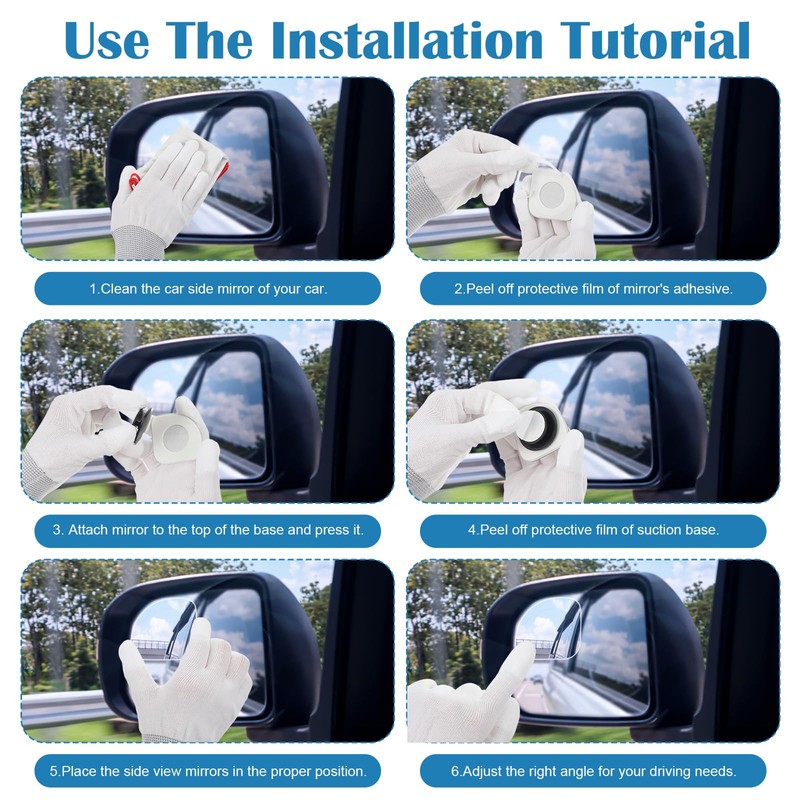 Use The Installation Tutorial

1.Clean the car side mirror of your car.

2.Peel off protective film of mirror's adhesive.

3. Attach mirror to the top of the base and press it.

4.Peel off protective film of suction base.

5.Place the side view mirrors in the proper position.

6.Adjust the right angle for your driving needs.