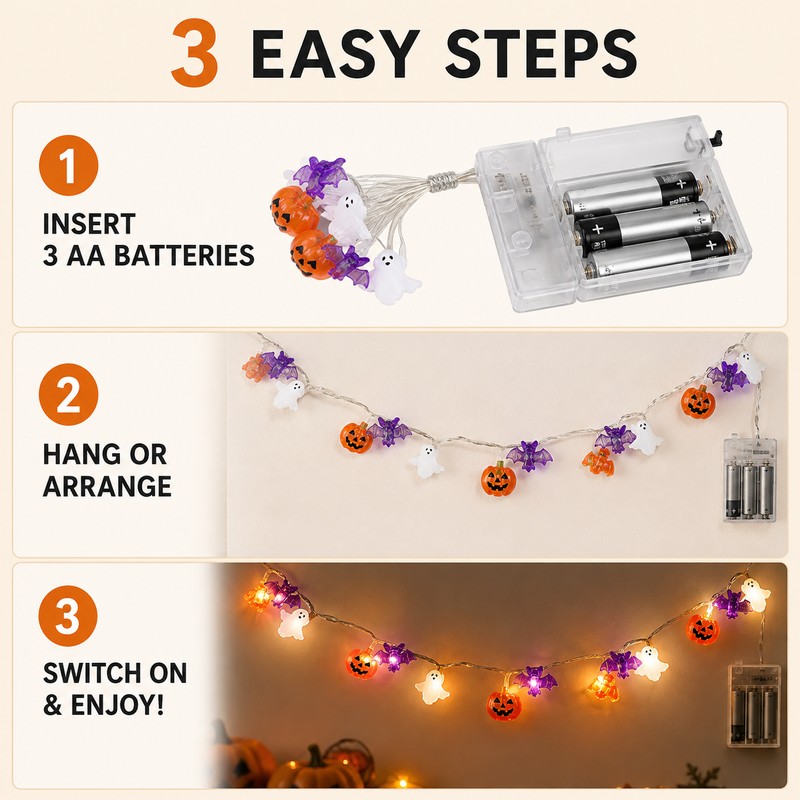 3 EASY STEPS

1
INSERT 3 AA BATTERIES

2
HANG OR ARRANGE

3
SWITCH ON & ENJOY!