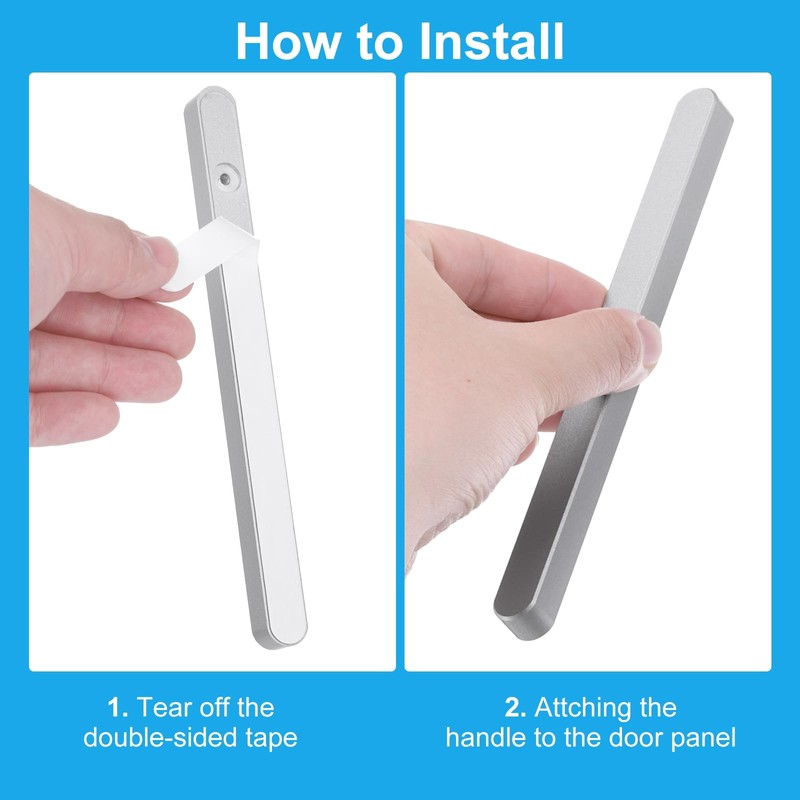 How to Install

1. Tear off the double-sided tape

2. Attching the handle to the door panel