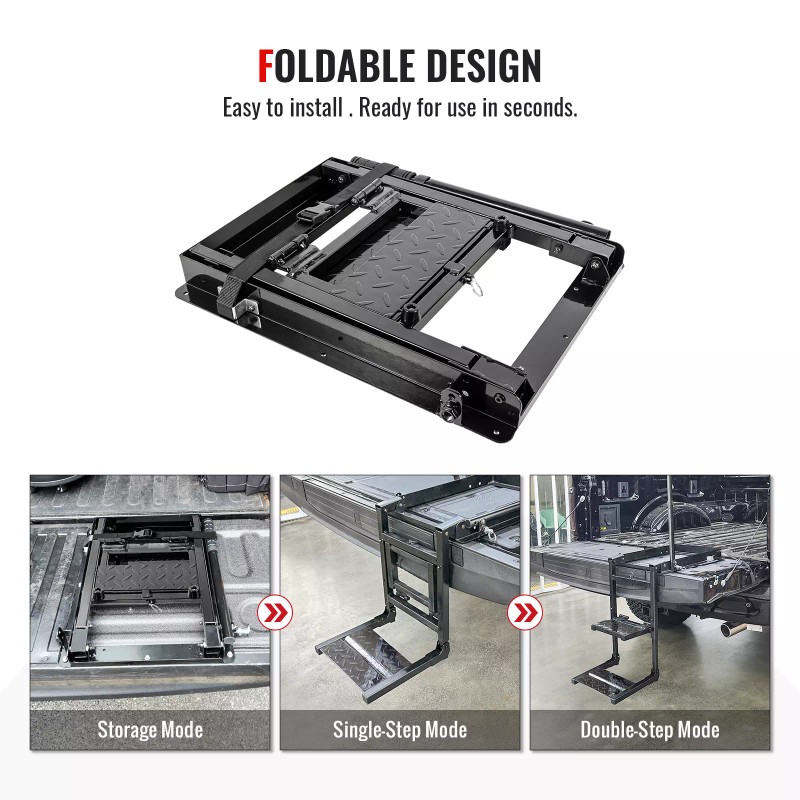 FOLDABLE DESIGN
Easy to install . Ready for use in seconds.

Storage Mode

Single-Step Mode

Double-Step Mode