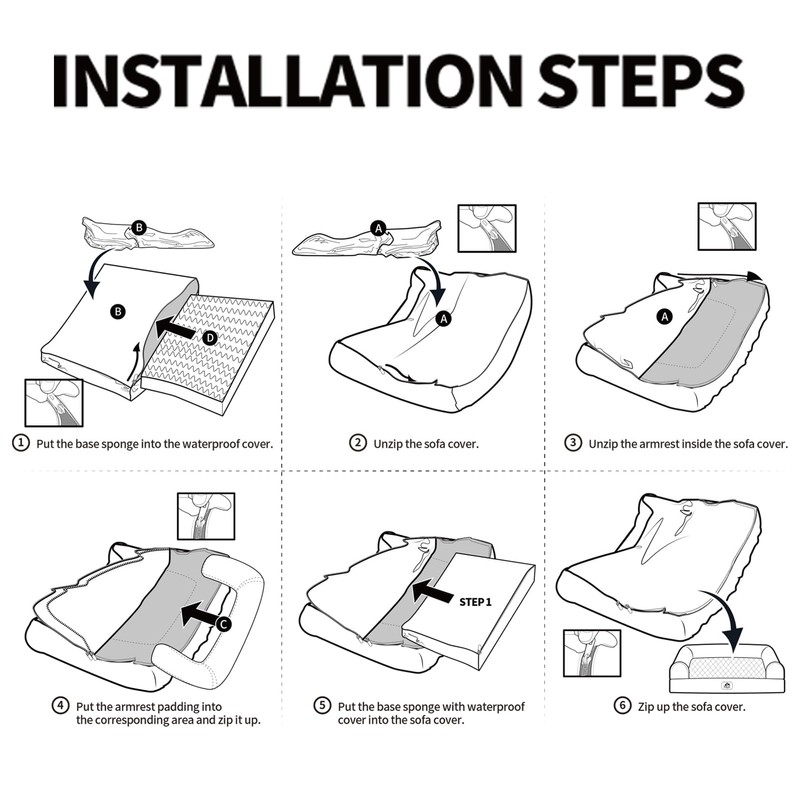 INSTALLATION STEPS

B

B

D

① Put the base sponge into the waterproof cover.

A

A

② Unzip the sofa cover.

A

③ Unzip the armrest inside the sofa cover.

C

④ Put the armrest padding into the corresponding area and zip it up.

STEP 1

⑤ Put the base sponge with waterproof cover into the sofa cover.

⑥ Zip up the sofa cover.