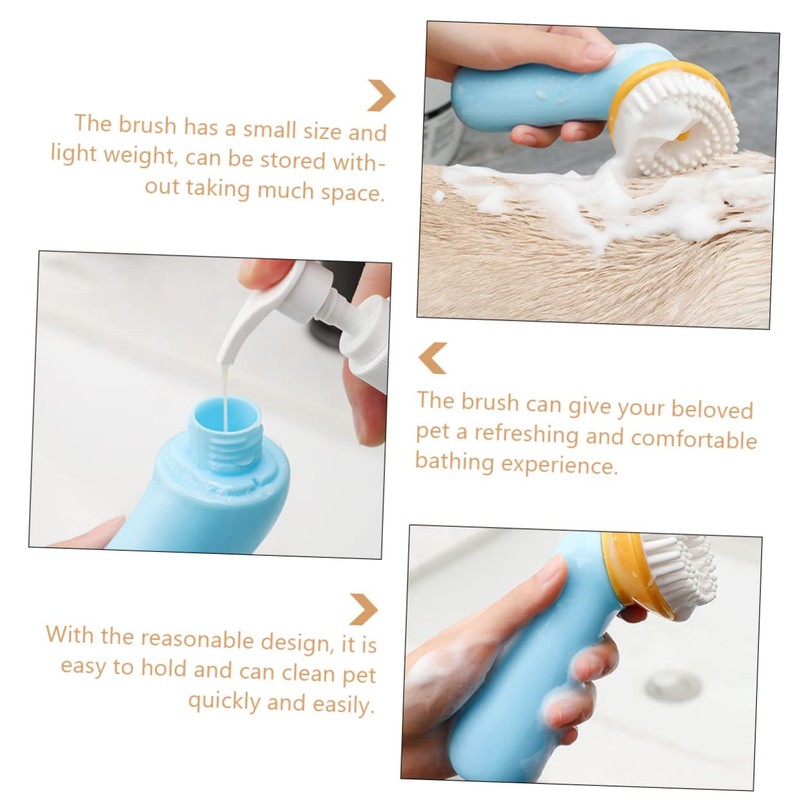 The brush has a small size and light weight, can be stored without taking much space.

The brush can give your beloved pet a refreshing and comfortable bathing experience.

With the reasonable design, it is easy to hold and can clean pet quickly and easily.