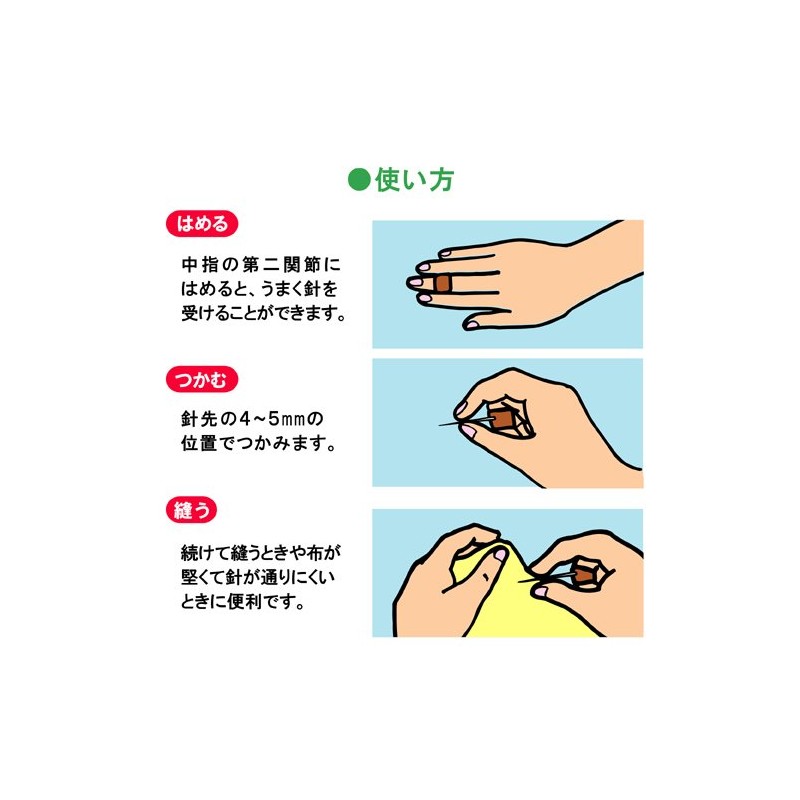 ●使い方

はめる

中指の第二関節にはめると、うまく針を受けることができます。

つかむ

針先の4~5㎜の位置でつかみます。

縫う

続けて縫うときや布が堅くて針が通りにくいときに便利です。