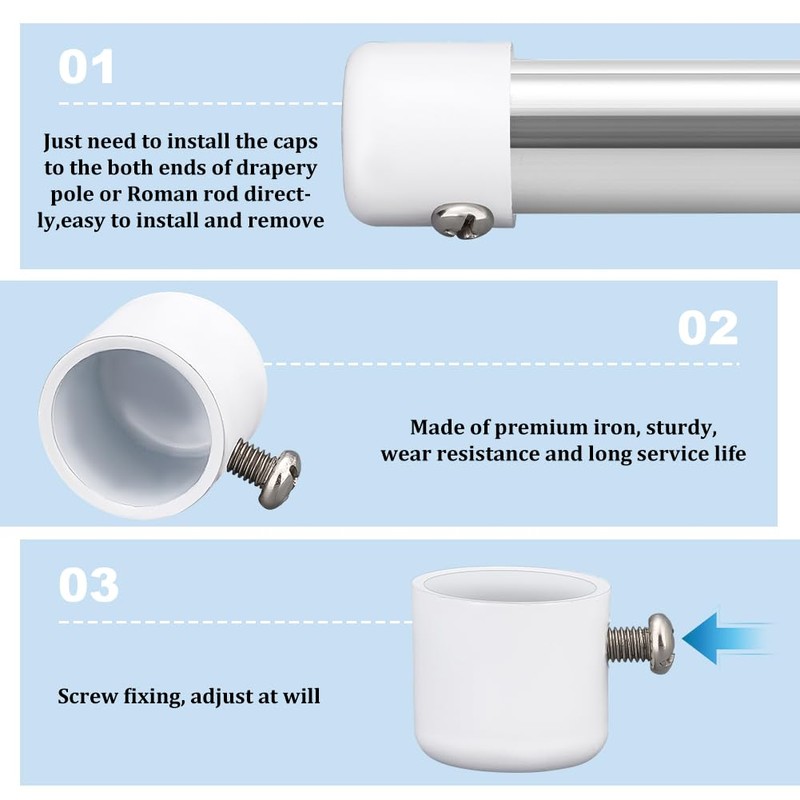 01

Just need to install the caps to the both ends of drapery pole or Roman rod directly,easy to install and remove

02

Made of premium iron, sturdy, wear resistance and long service life

03

Screw fixing, adjust at will