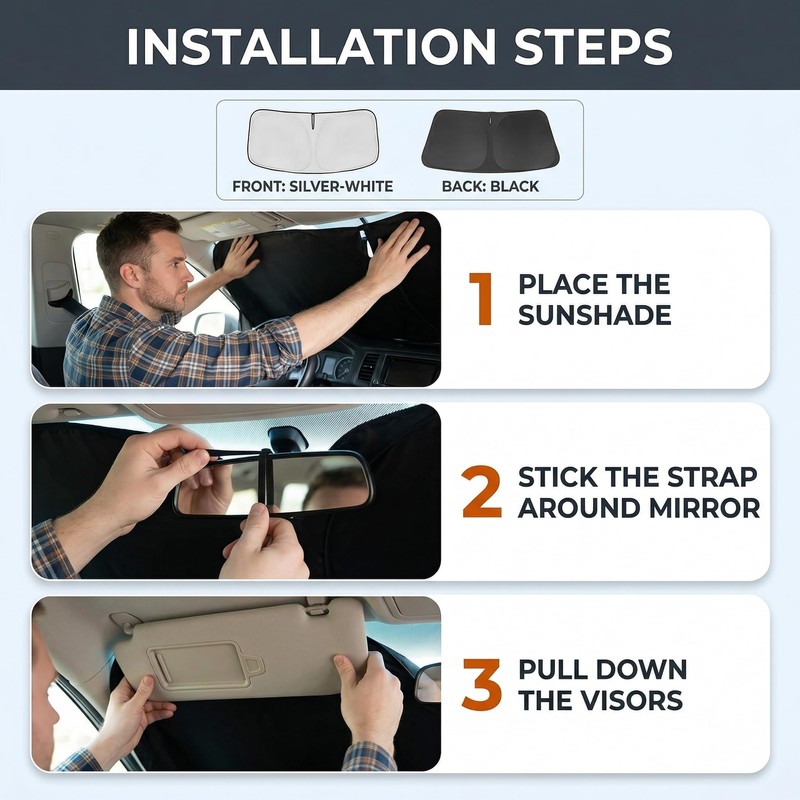 INSTALLATION STEPS

FRONT: SILVER-WHITE

BACK: BLACK

1 PLACE THE SUNSHADE

2 STICK THE STRAP AROUND MIRROR

3 PULL DOWN THE VISORS