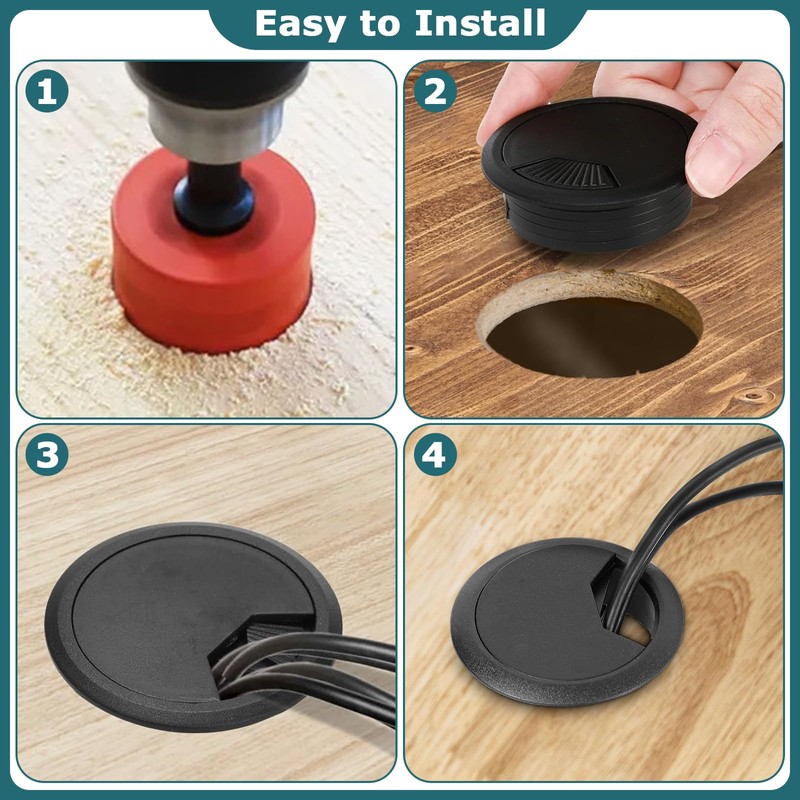 Easy to Install

1

2

3

4