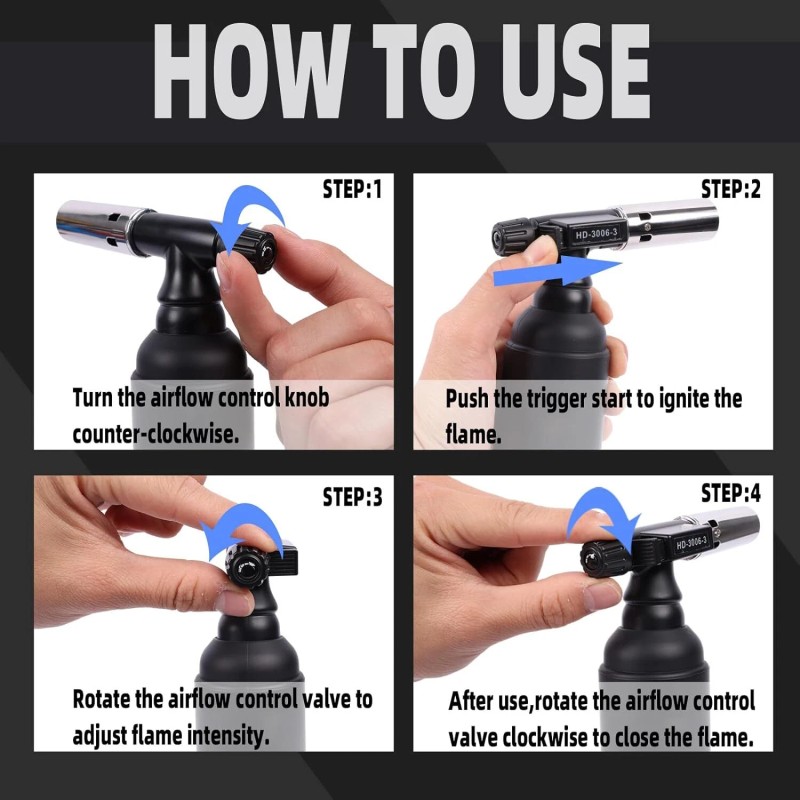 HOW TO USE

STEP:1

Turn the airflow control knob counter-clockwise.

STEP:2

HD-3006-3

Push the trigger start to ignite the flame.

STEP:3

Rotate the airflow control valve to adjust flame intensity.

STEP:4

HD-3006-3

After use,rotate the airflow control valve clockwise to close the flame.