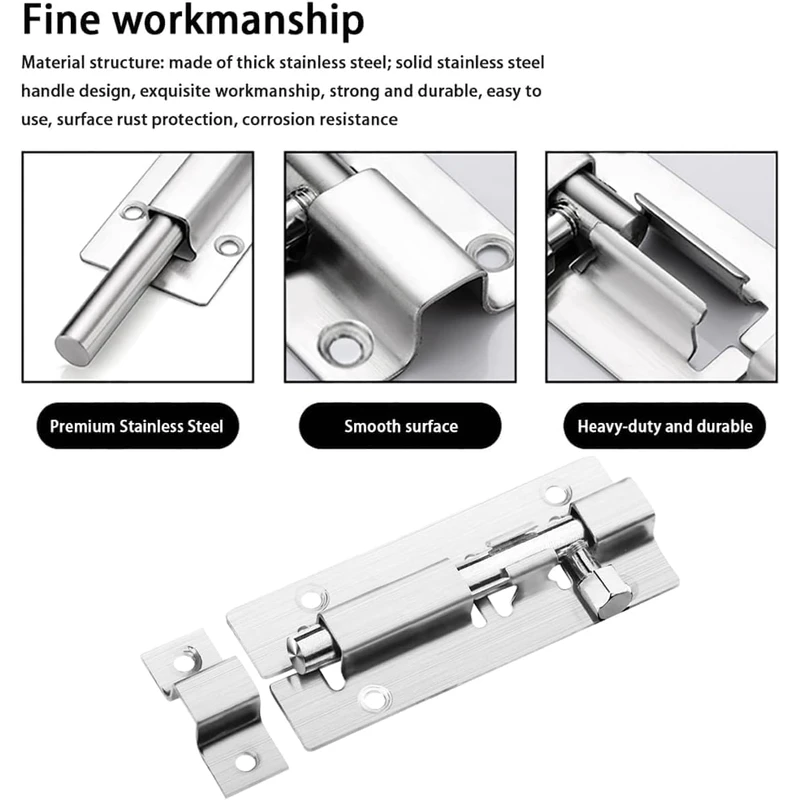 Fine workmanship

Material structure: made of thick stainless steel; solid stainless steel handle design, exquisite workmanship, strong and durable, easy to use, surface rust protection, corrosion resistance

Premium Stainless Steel

Smooth surface

Heavy-duty and durable